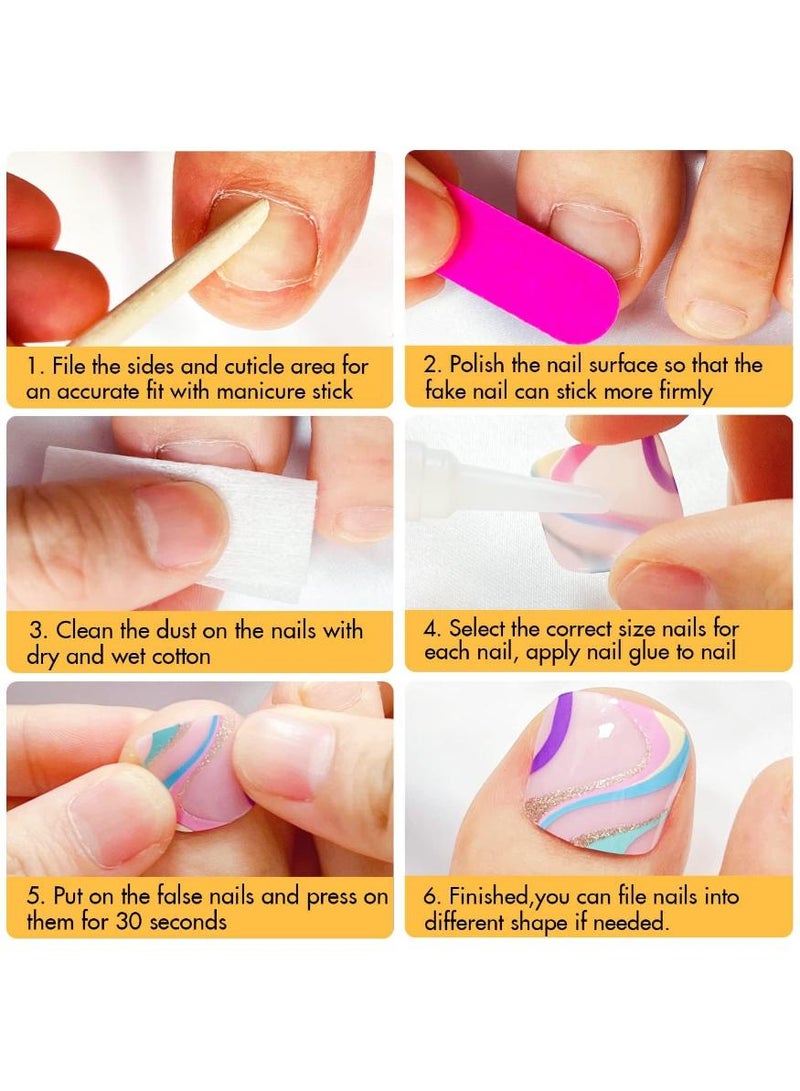 1. File the sides and cuticle area for an accurate fit with manicure stick

2. Polish the nail surface so that the fake nail can stick more firmly

3. Clean the dust on the nails with dry and wet cotton

4. Select the correct size nails for each nail, apply nail glue to nail

5. Put on the false nails and press on them for 30 seconds

6. Finished,you can file nails into different shape if needed.