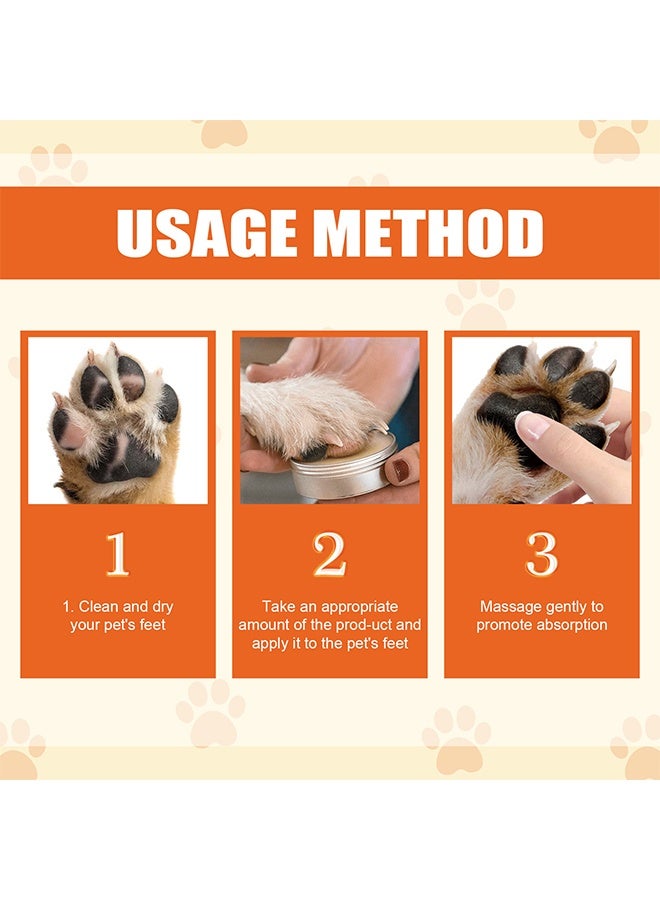 USAGE METHOD

1

1. Clean and dry your pet's feet

2

Take an appropriate amount of the prod-uct and apply it to the pet's feet

3

Massage gently to promote absorption