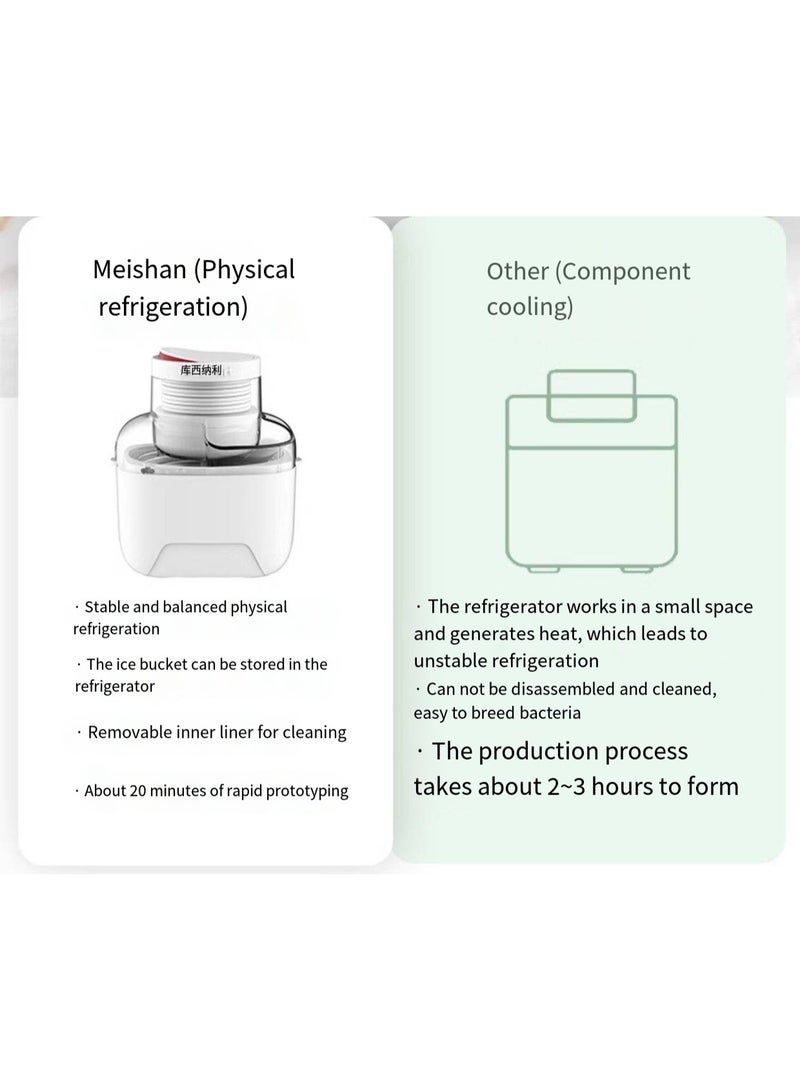 Meishan (Physical refrigeration)

库西纳利

· Stable and balanced physical refrigeration

· The ice bucket can be stored in the refrigerator

· Removable inner liner for cleaning

· About 20 minutes of rapid prototyping

Other (Component cooling)

· The refrigerator works in a small space and generates heat, which leads to unstable refrigeration

· Can not be disassembled and cleaned, easy to breed bacteria

· The production process takes about 2~3 hours to form