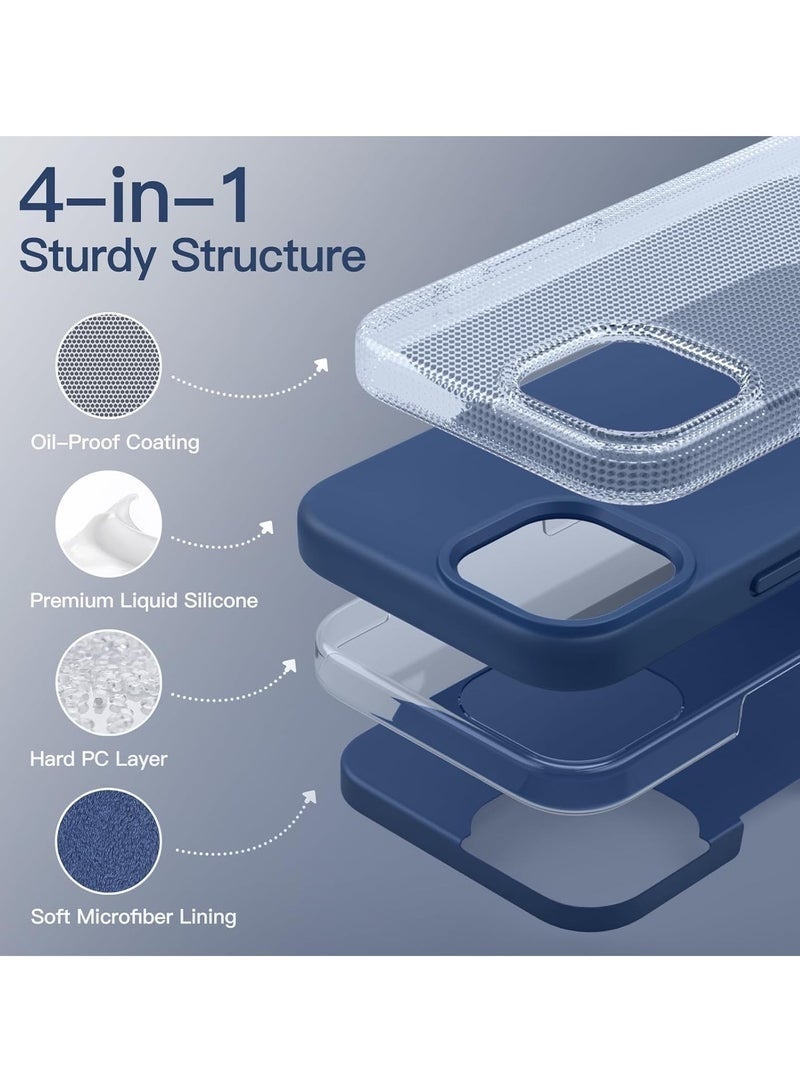 4-in-1
Sturdy Structure

Oil-Proof Coating

Premium Liquid Silicone

Hard PC Layer

Soft Microfiber Lining