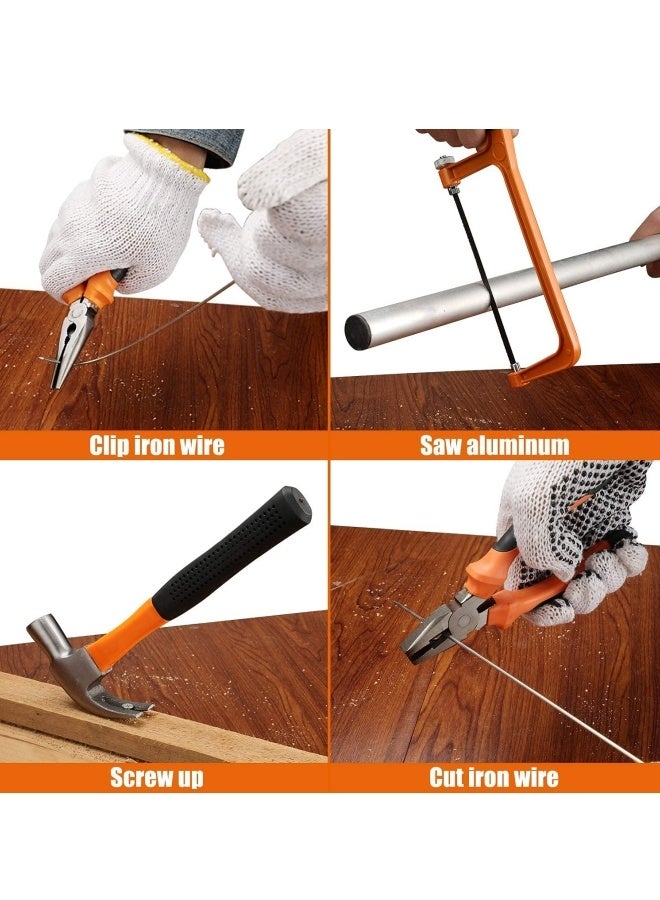 Clip iron wire

Saw aluminum

Screw up

Cut iron wire