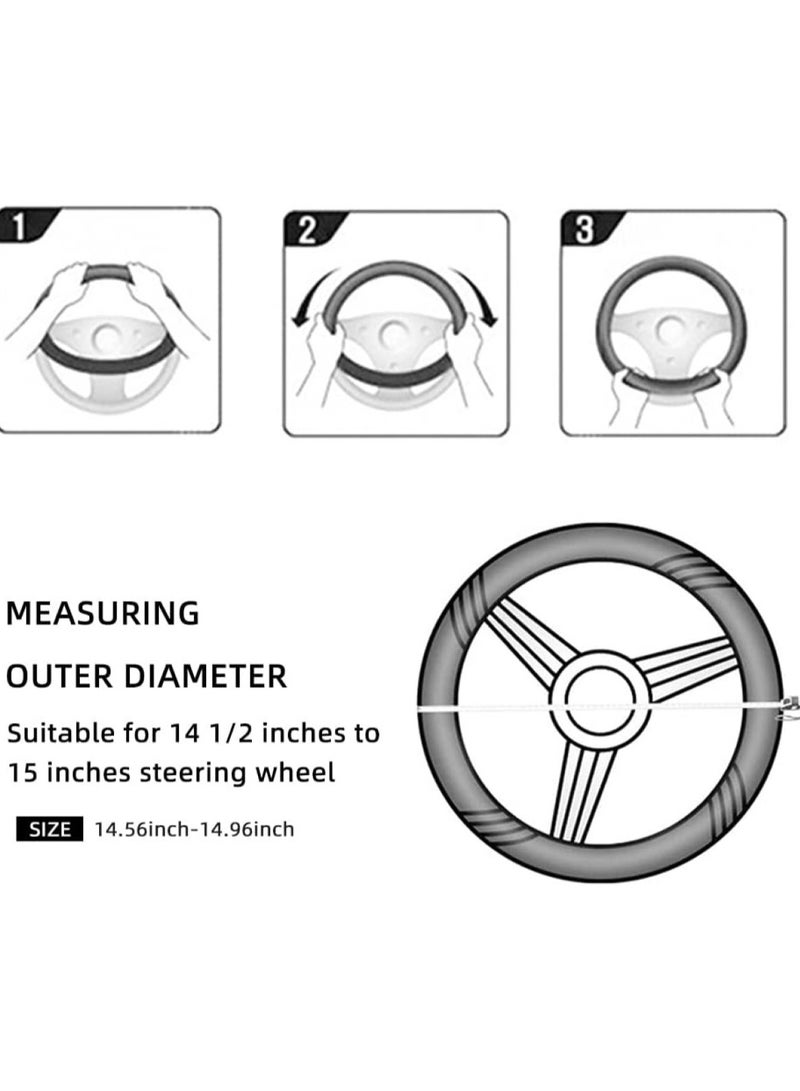 1

2

3

MEASURING

OUTER DIAMETER

Suitable for 14 1/2 inches to 15 inches steering wheel

SIZE 14.56inch-14.96inch