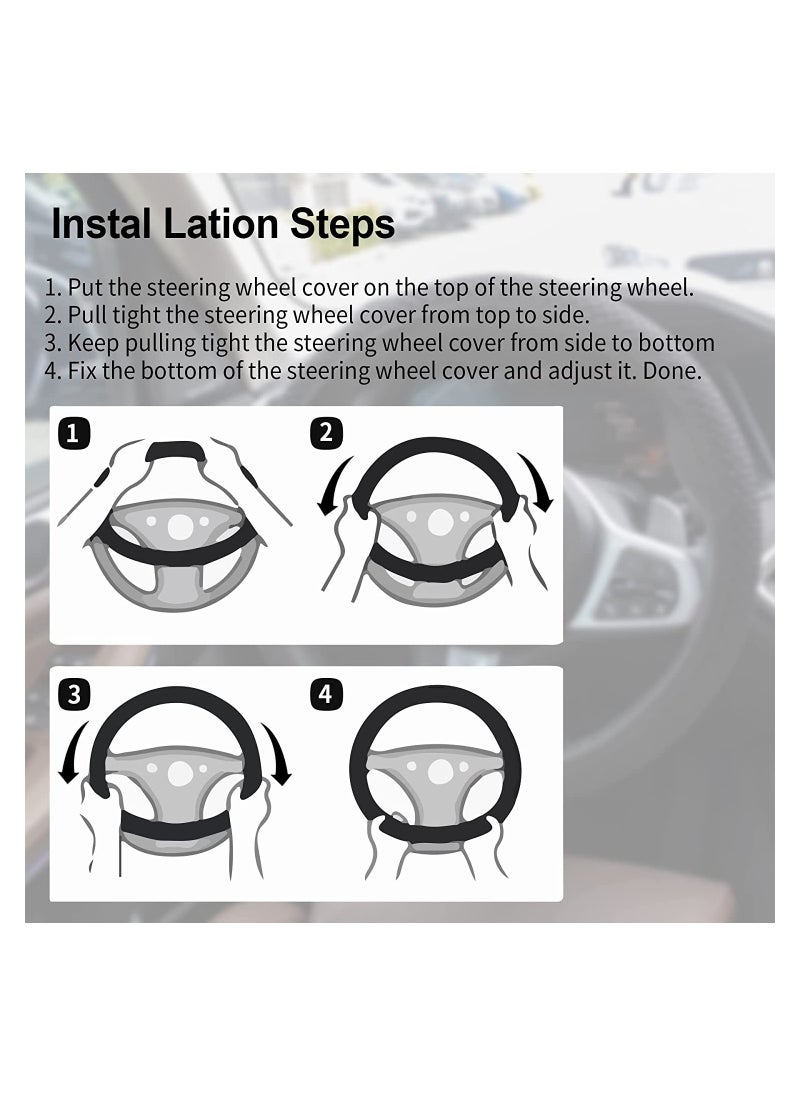 Instal Lation Steps

1. Put the steering wheel cover on the top of the steering wheel.
2. Pull tight the steering wheel cover from top to side.
3. Keep pulling tight the steering wheel cover from side to bottom
4. Fix the bottom of the steering wheel cover and adjust it. Done.

1

2

3

4