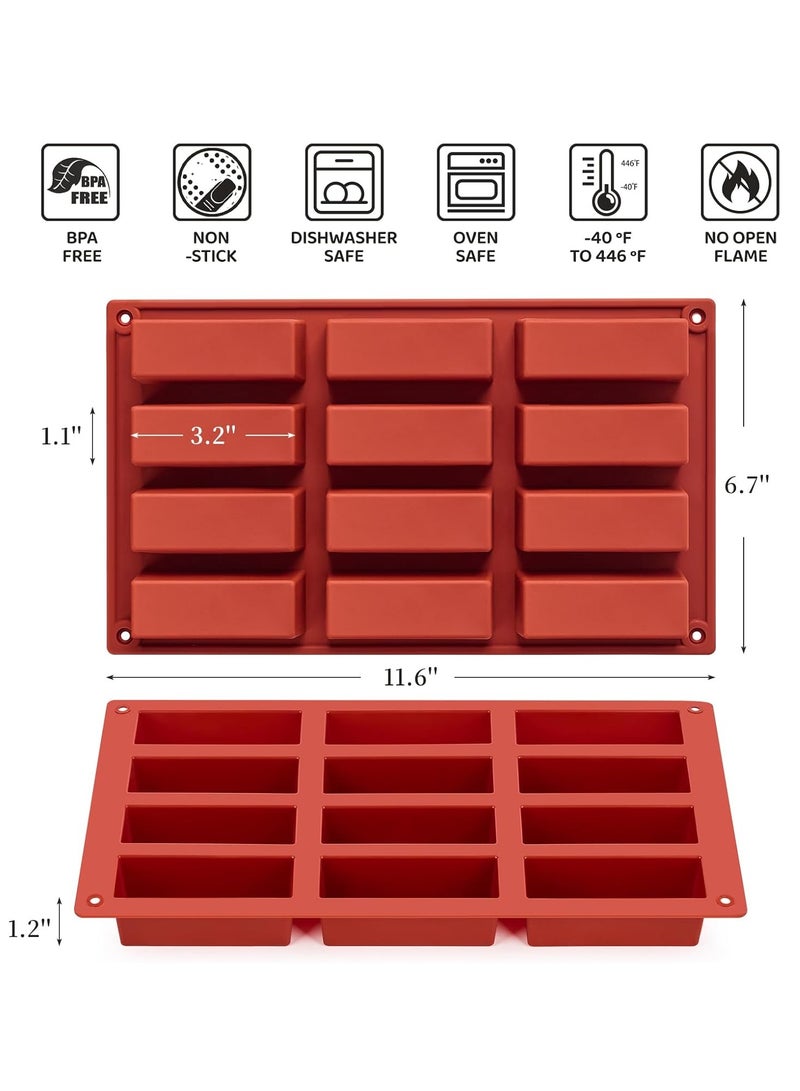 BPA FREE

BPA FREE

NON -STICK

DISHWASHER SAFE

OVEN SAFE

446°F
-40°F

-40 °F TO 446 °F

NO OPEN FLAME

1.1"

3.2"

6.7"

11.6"

1.2"