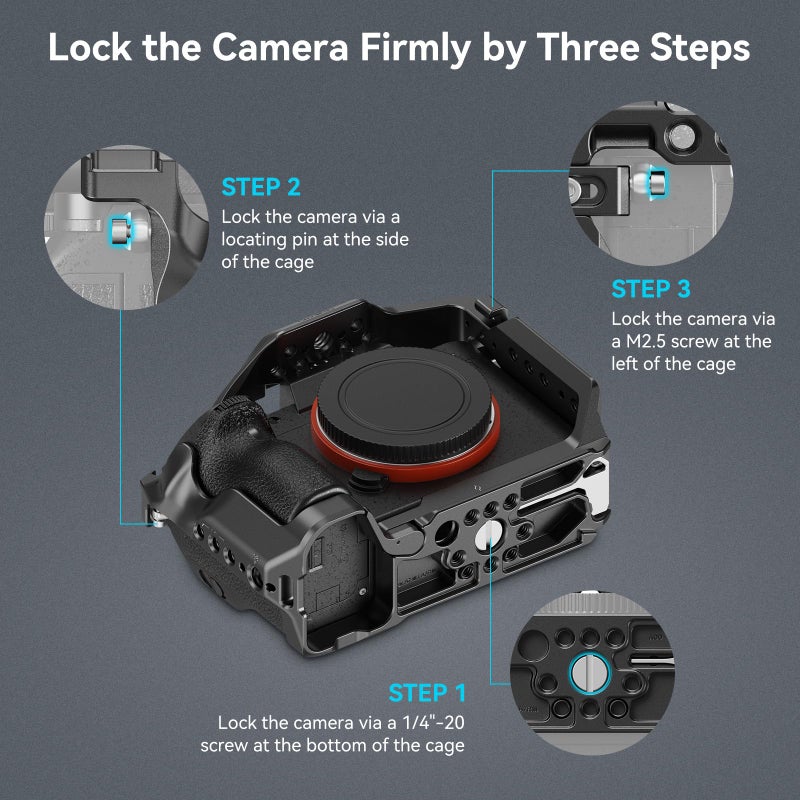 Lock the Camera Firmly by Three Steps

STEP 2
Lock the camera via a locating pin at the side of the cage

STEP 3
Lock the camera via a M2.5 screw at the left of the cage

STEP 1
Lock the camera via a 1/4"-20 screw at the bottom of the cage