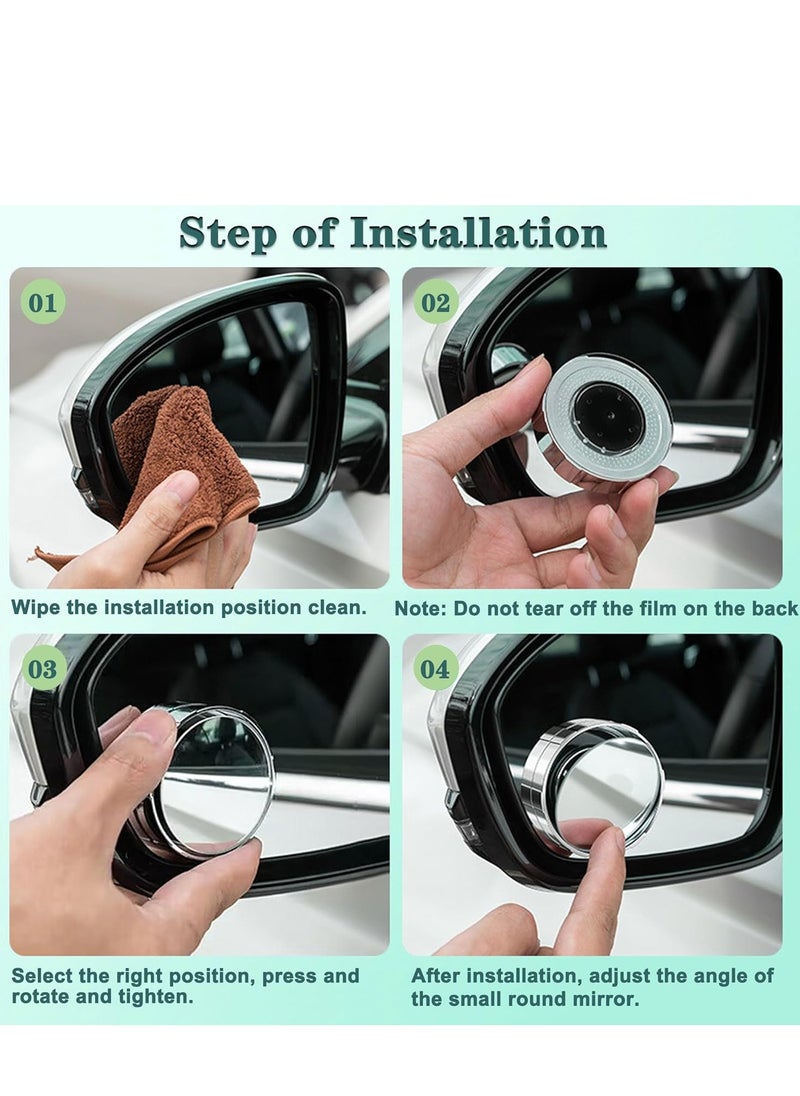 Step of Installation

01

Wipe the installation position clean.

02

Note: Do not tear off the film on the back

03

Select the right position, press and rotate and tighten.

04

After installation, adjust the angle of the small round mirror.