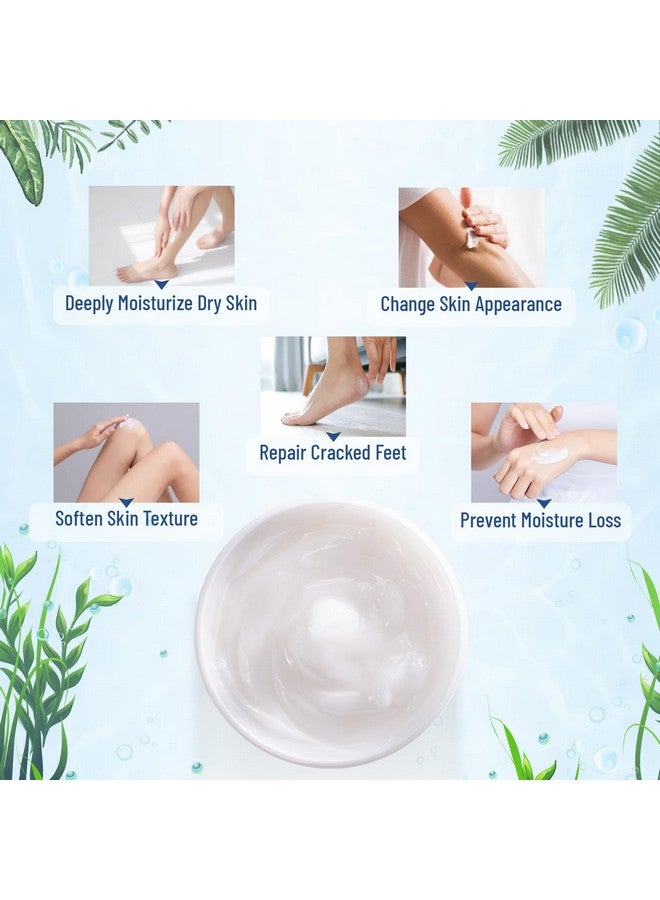 Deeply Moisturize Dry Skin

Change Skin Appearance

Repair Cracked Feet

Soften Skin Texture

Prevent Moisture Loss