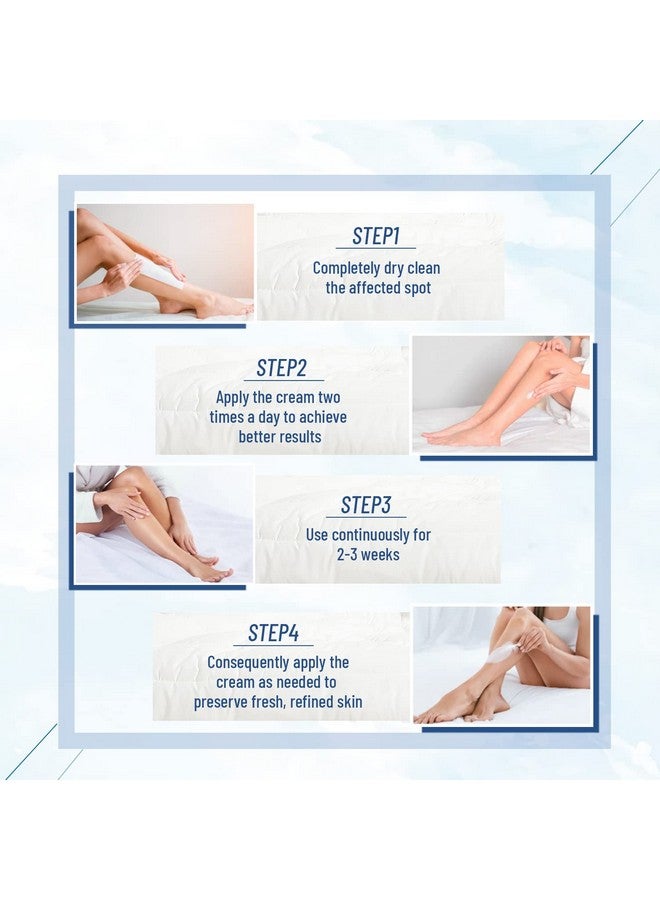 STEP1
Completely dry clean the affected spot

STEP2
Apply the cream two times a day to achieve better results

STEP3
Use continuously for 2-3 weeks

STEP4
Consequently apply the cream as needed to preserve fresh, refined skin