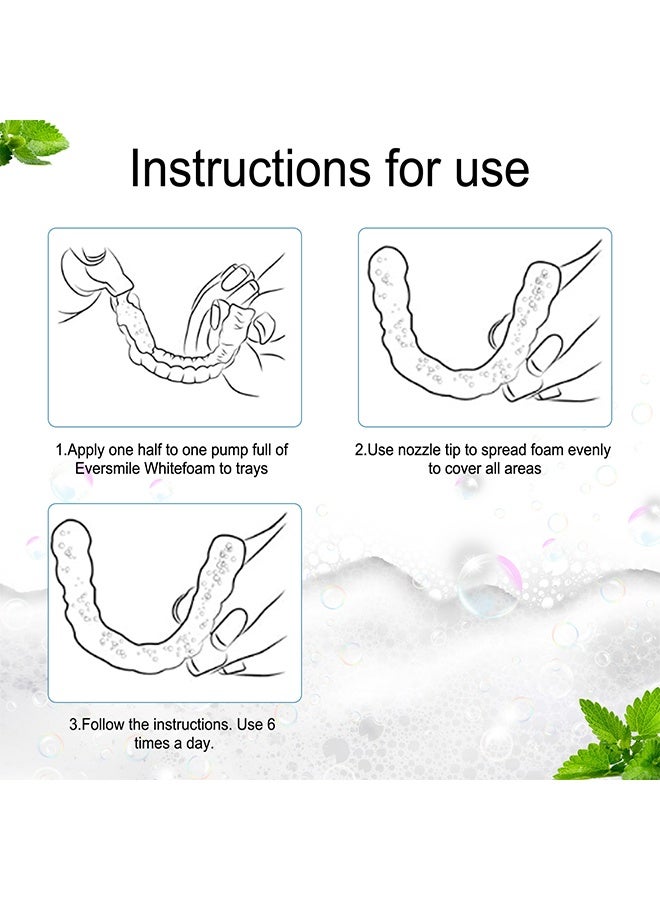 Instructions for use

1.Apply one half to one pump full of Eversmile Whitefoam to trays

2.Use nozzle tip to spread foam evenly to cover all areas

3.Follow the instructions. Use 6 times a day.