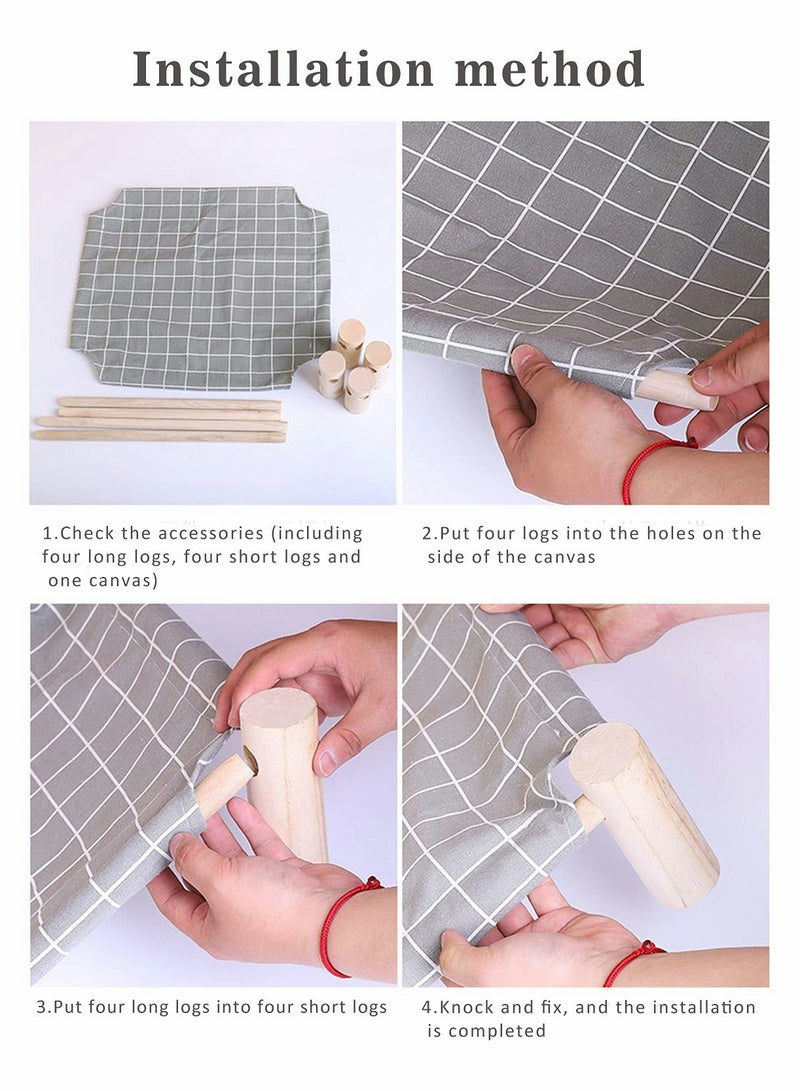 Installation method

1.Check the accessories (including four long logs, four short logs and one canvas)

2.Put four logs into the holes on the side of the canvas

3.Put four long logs into four short logs

4.Knock and fix, and the installation is completed