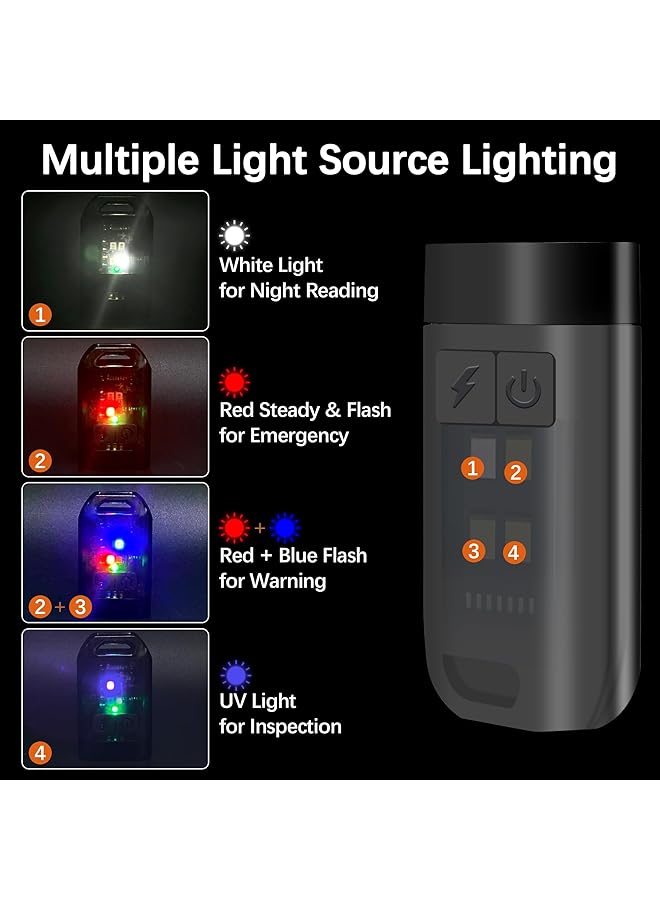 Multiple Light Source Lighting

1

White Light
for Night Reading

2

Red Steady & Flash
for Emergency

2 + 3

+

Red + Blue Flash
for Warning

4

UV Light
for Inspection

1 2

3 4