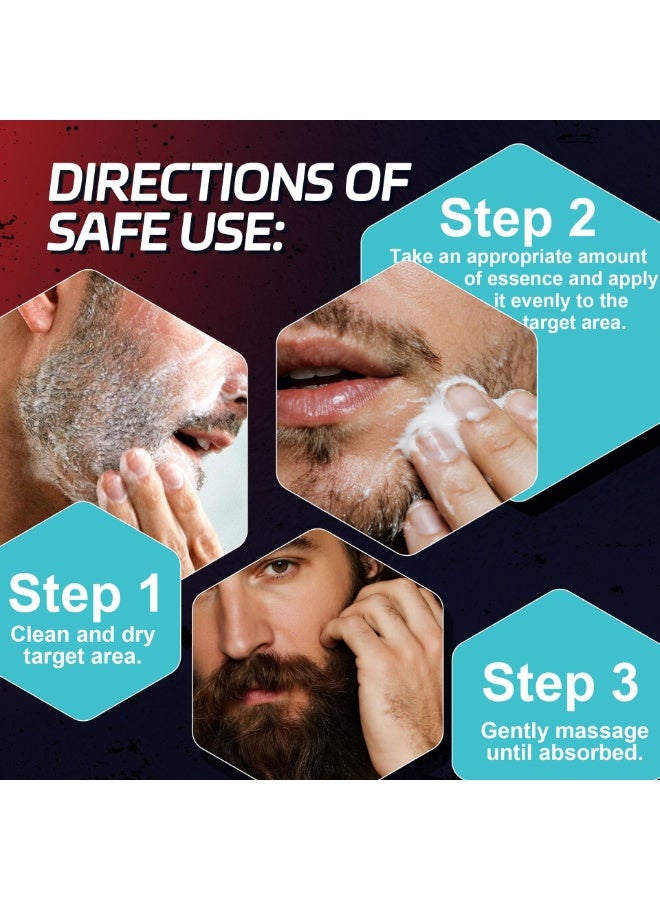 DIRECTIONS OF SAFE USE:

Step 2
Take an appropriate amount of essence and apply it evenly to the target area.

Step 1
Clean and dry target area.

Step 3
Gently massage until absorbed.