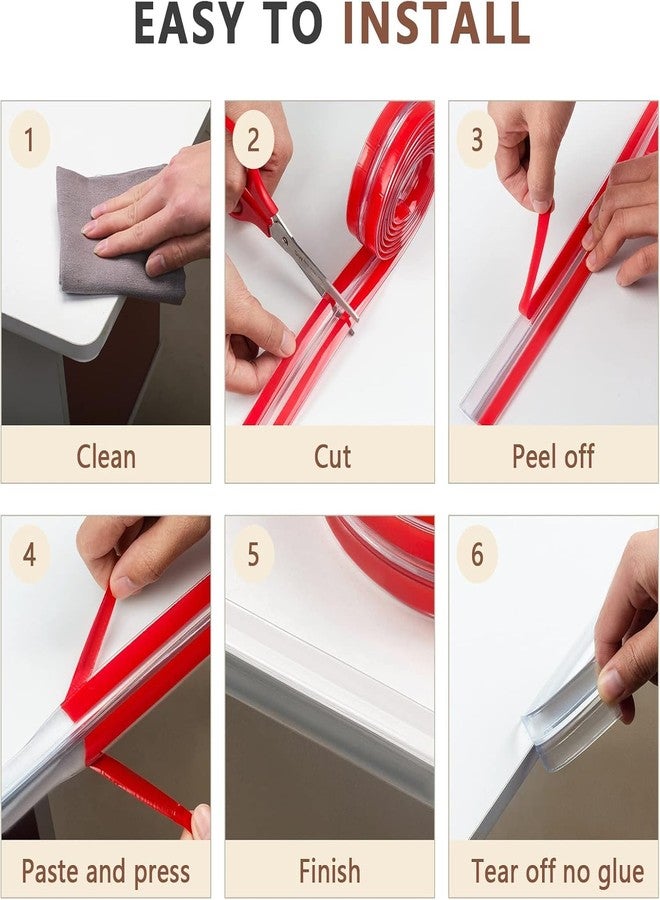 EASY TO INSTALL

1
Clean

2
Cut

3
Peel off

4
Paste and press

5
Finish

6
Tear off no glue