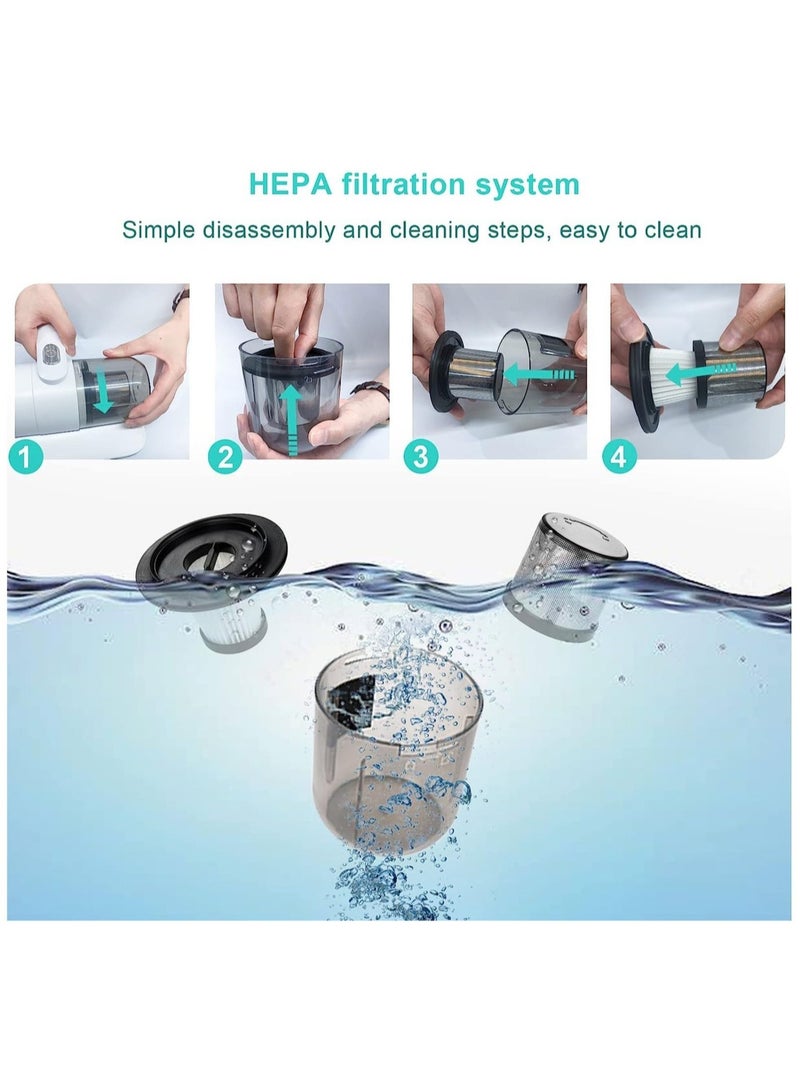 HEPA filtration system

Simple disassembly and cleaning steps, easy to clean

1

2

3

4