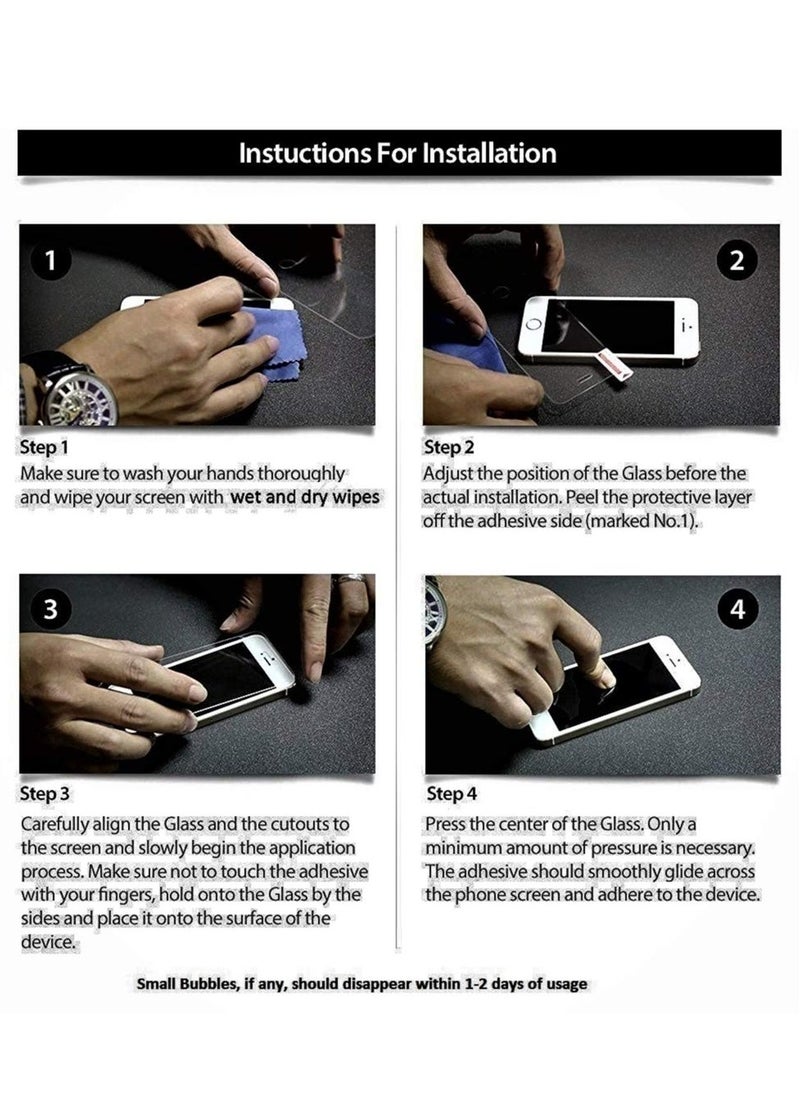 Instuctions For Installation

1

Step 1
Make sure to wash your hands thoroughly and wipe your screen with wet and dry wipes

2

Step 2
Adjust the position of the Glass before the actual installation. Peel the protective layer off the adhesive side (marked No.1).

3

Step 3
Carefully align the Glass and the cutouts to the screen and slowly begin the application process. Make sure not to touch the adhesive with your fingers, hold onto the Glass by the sides and place it onto the surface of the device.

4

Step 4
Press the center of the Glass. Only a minimum amount of pressure is necessary. The adhesive should smoothly glide across the phone screen and adhere to the device.

Small Bubbles, if any, should disappear within 1-2 days of usage