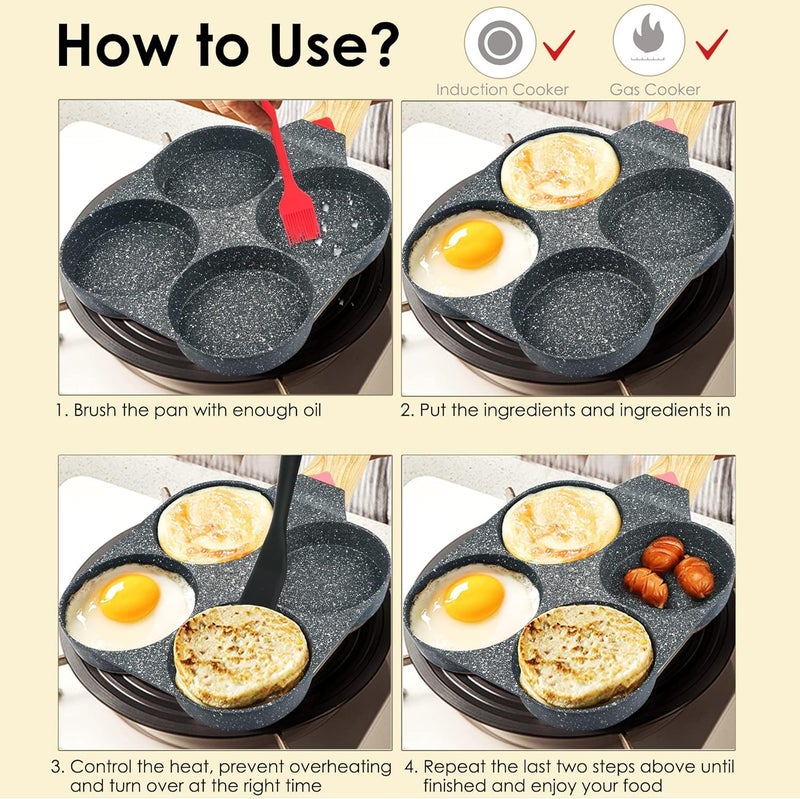 How to Use?

✓ Induction Cooker

✓ Gas Cooker

1. Brush the pan with enough oil

2. Put the ingredients and ingredients in

3. Control the heat, prevent overheating and turn over at the right time

4. Repeat the last two steps above until finished and enjoy your food