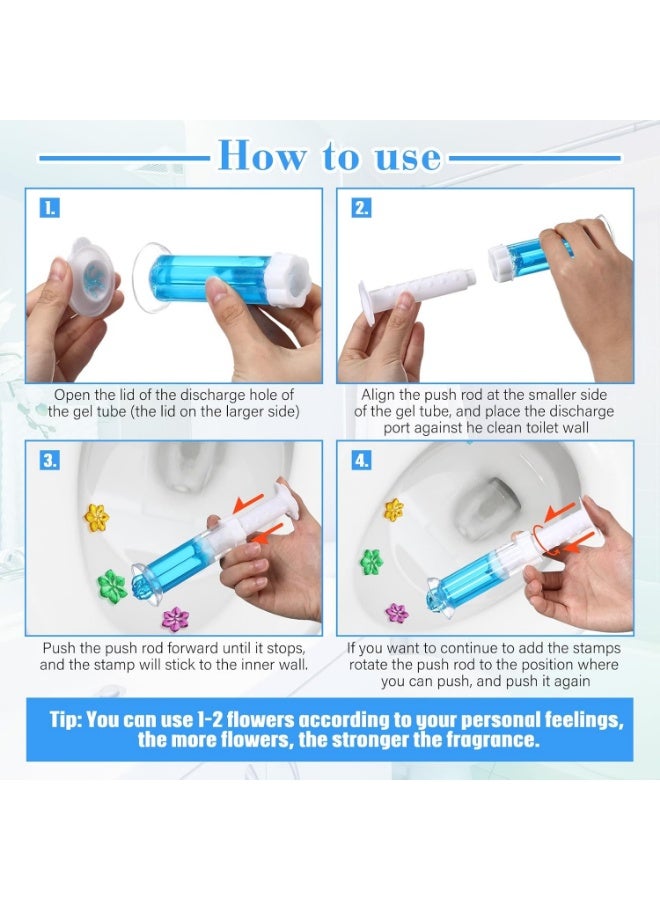 How to use

1.

Open the lid of the discharge hole of the gel tube (the lid on the larger side)

2.

Align the push rod at the smaller side of the gel tube, and place the discharge port against he clean toilet wall

3.

Push the push rod forward until it stops, and the stamp will stick to the inner wall.

4.

If you want to continue to add the stamps rotate the push rod to the position where you can push, and push it again

Tip: You can use 1-2 flowers according to your personal feelings, the more flowers, the stronger the fragrance.