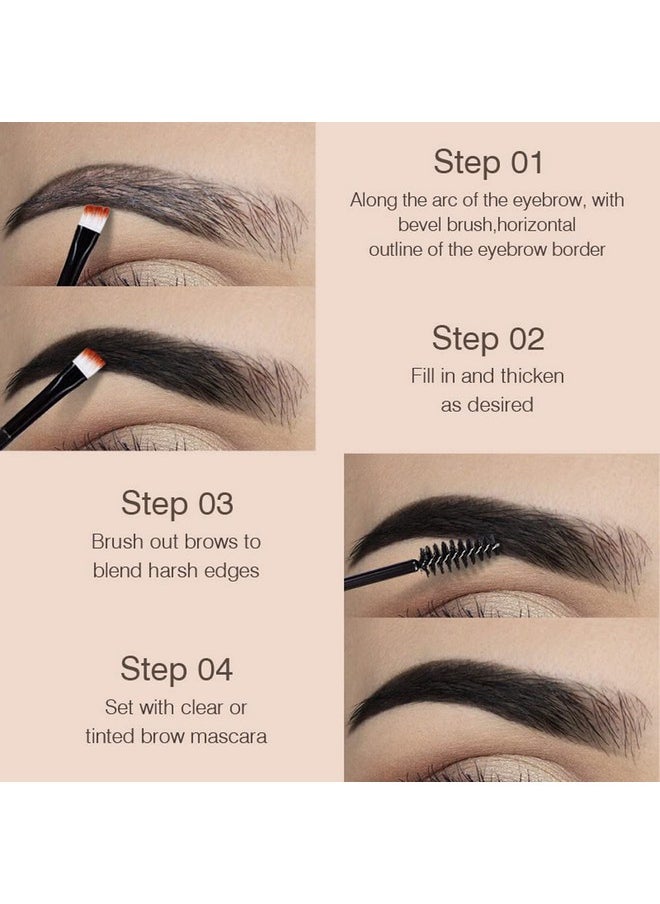 Step 01
Along the arc of the eyebrow, with bevel brush,horizontal outline of the eyebrow border

Step 02
Fill in and thicken as desired

Step 03
Brush out brows to blend harsh edges

Step 04
Set with clear or tinted brow mascara