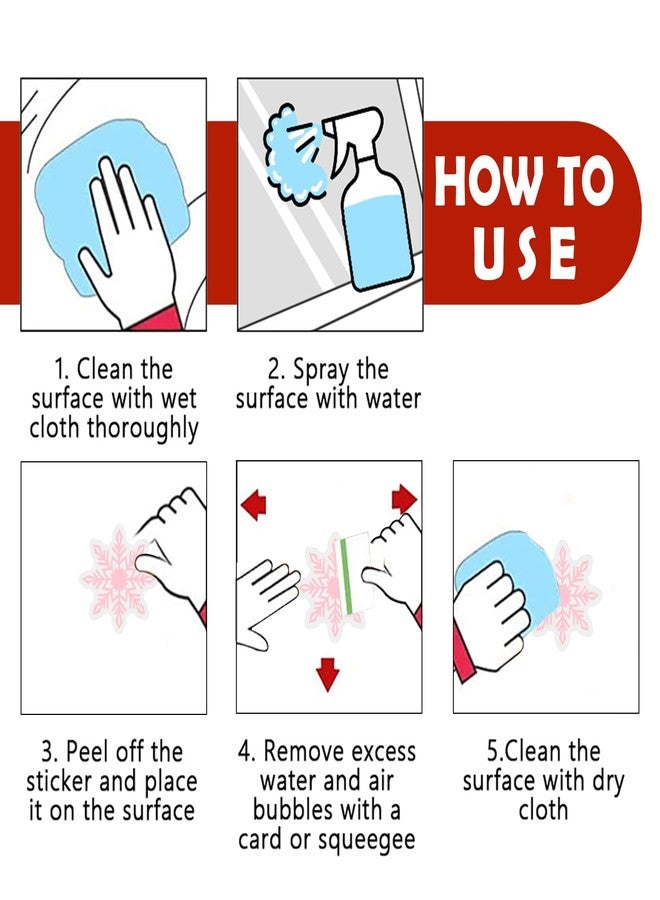 HOW TO USE

1. Clean the surface with wet cloth thoroughly

2. Spray the surface with water

3. Peel off the sticker and place it on the surface

4. Remove excess water and air bubbles with a card or squeegee

5.Clean the surface with dry cloth