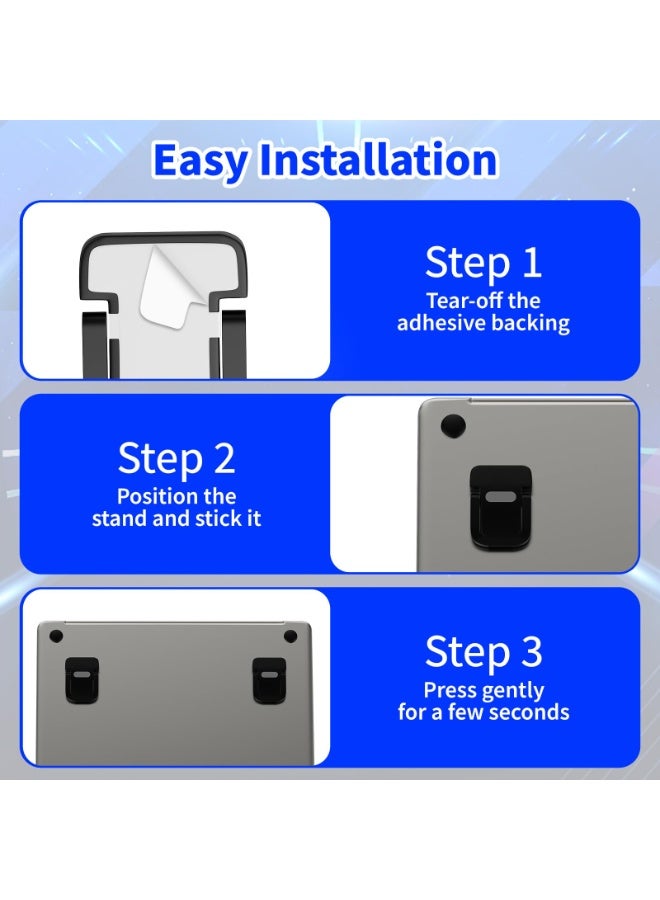 Easy Installation

Step 1
Tear-off the
adhesive backing

Step 2
Position the
stand and stick it

Step 3
Press gently
for a few seconds