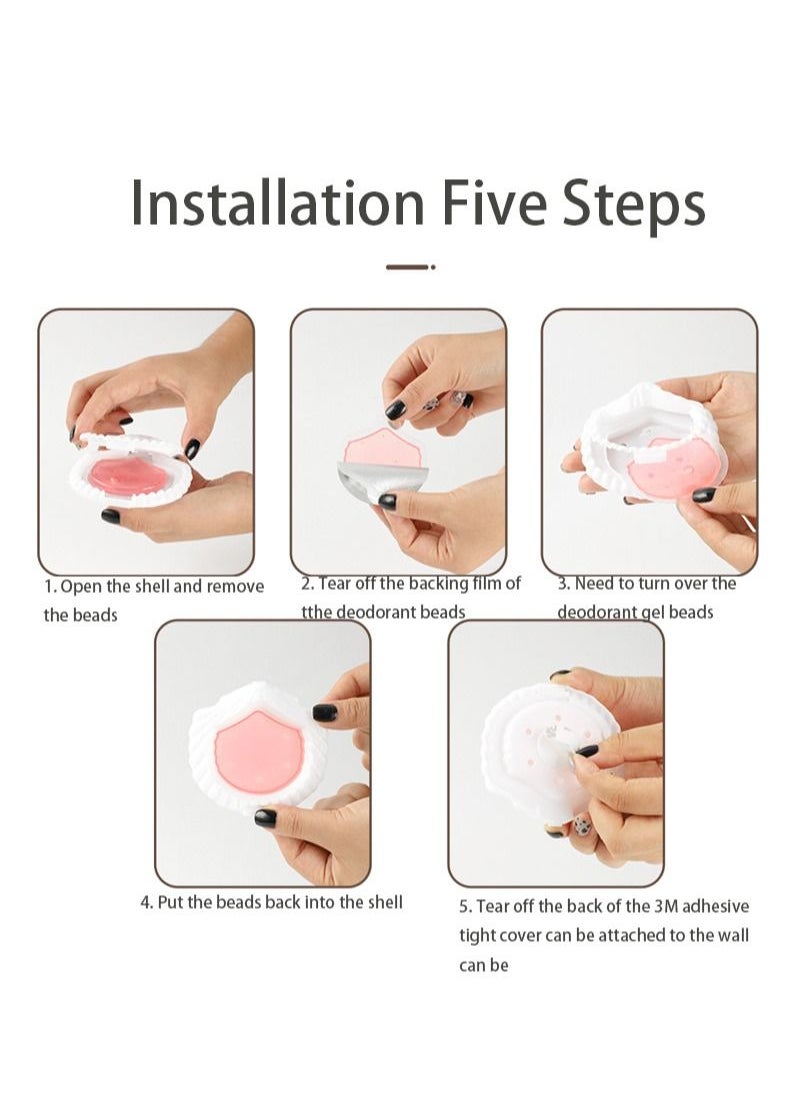 Installation Five Steps

1. Open the shell and remove the beads

2. Tear off the backing film of tthe deodorant beads

3. Need to turn over the deodorant gel beads

4. Put the beads back into the shell

5. Tear off the back of the 3M adhesive tight cover can be attached to the wall can be