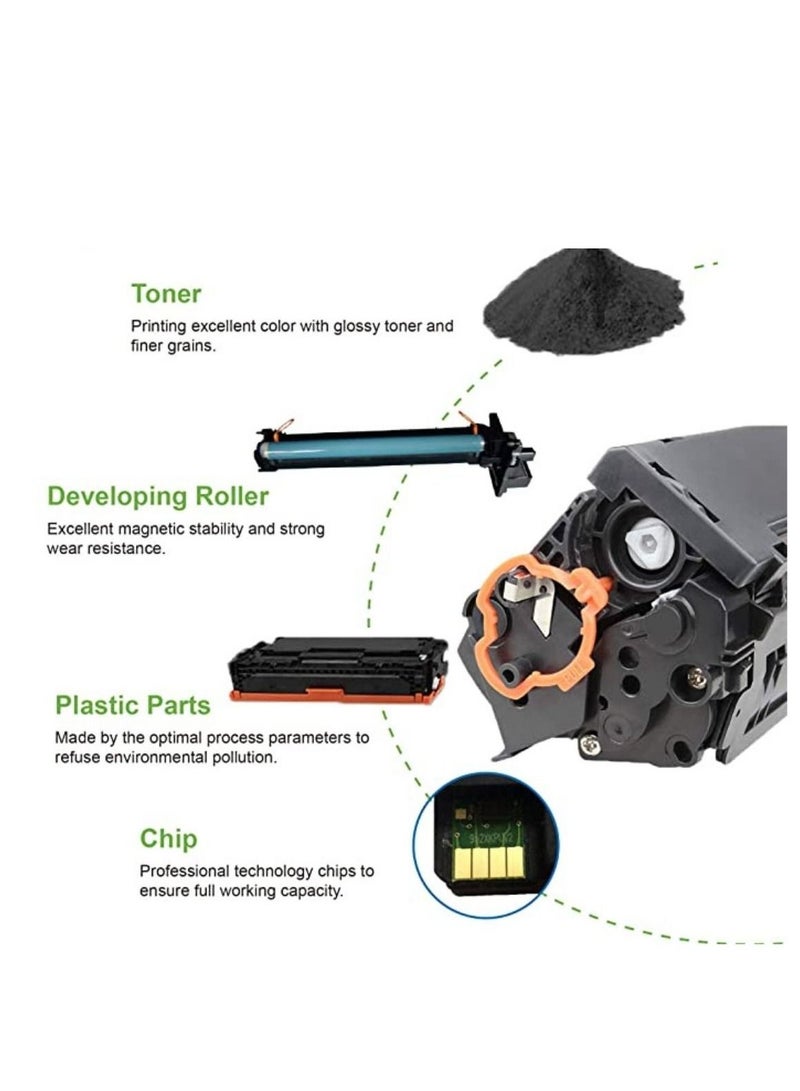 Toner
Printing excellent color with glossy toner and finer grains.

Developing Roller
Excellent magnetic stability and strong wear resistance.

Plastic Parts
Made by the optimal process parameters to refuse environmental pollution.

Chip
Professional technology chips to ensure full working capacity.