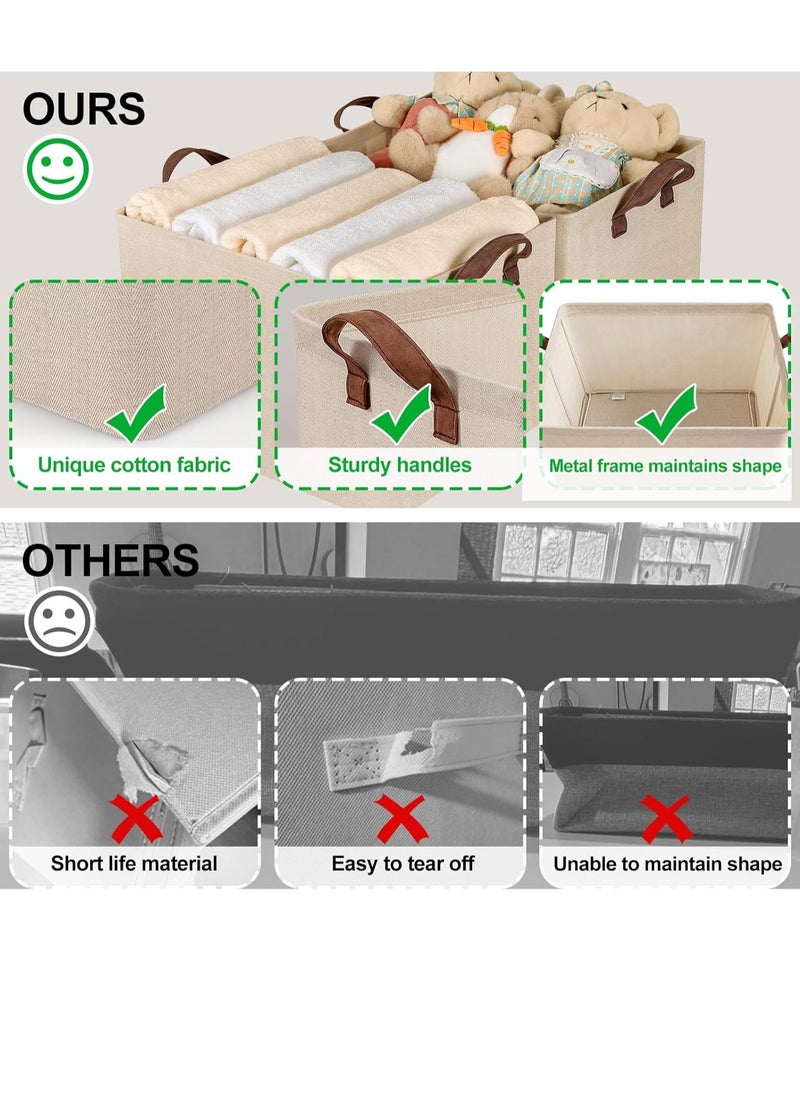 OURS

Unique cotton fabric

Sturdy handles

Metal frame maintains shape

OTHERS

Short life material

Easy to tear off

Unable to maintain shape