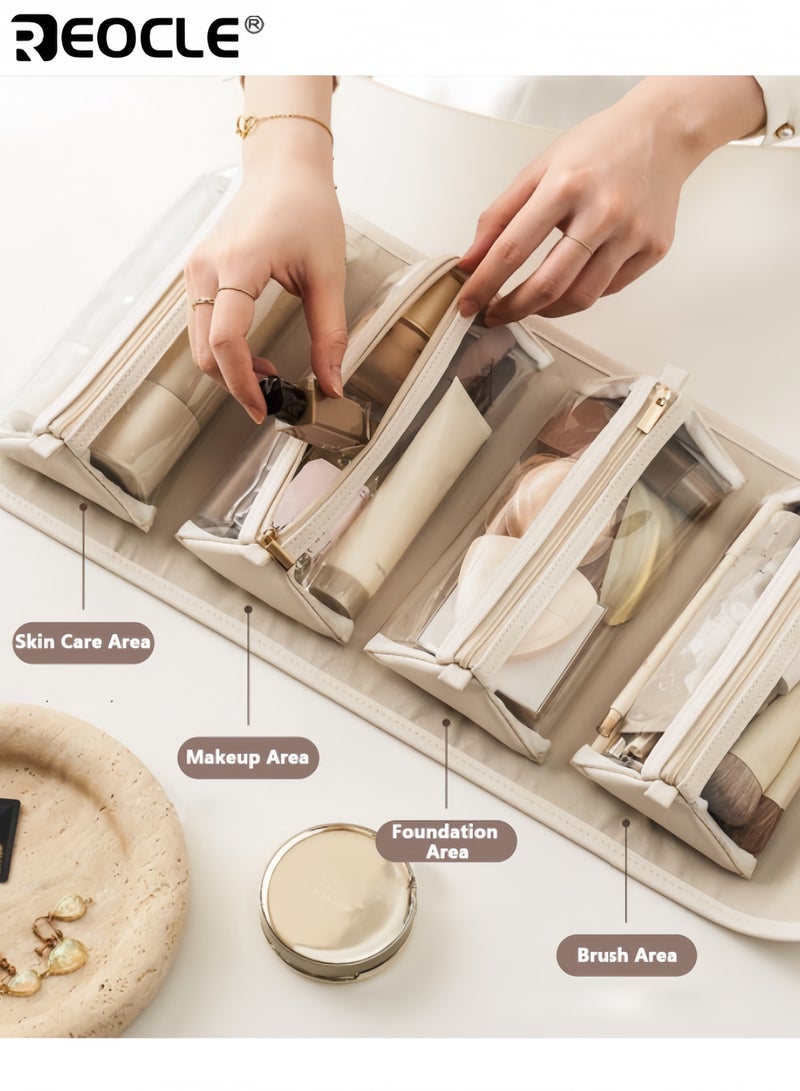 REOCLE®

Skin Care Area

Makeup Area

Foundation Area

Brush Area