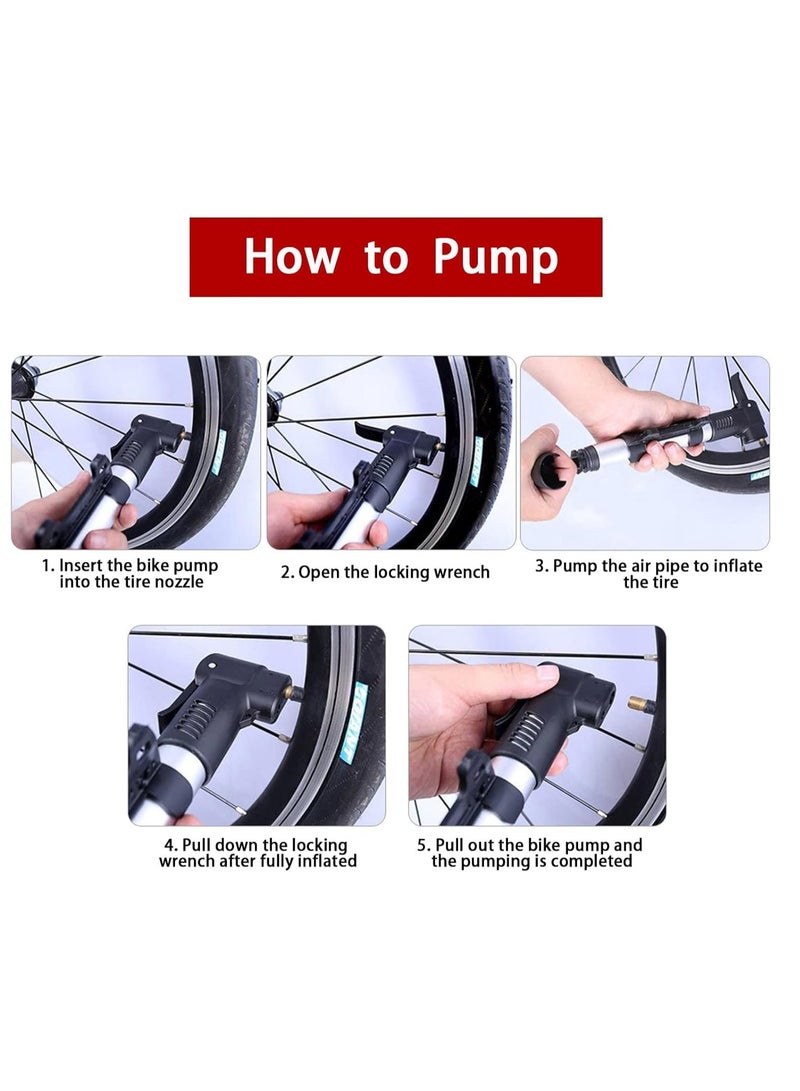 How to Pump

1. Insert the bike pump into the tire nozzle

2. Open the locking wrench

3. Pump the air pipe to inflate the tire

4. Pull down the locking wrench after fully inflated

5. Pull out the bike pump and the pumping is completed