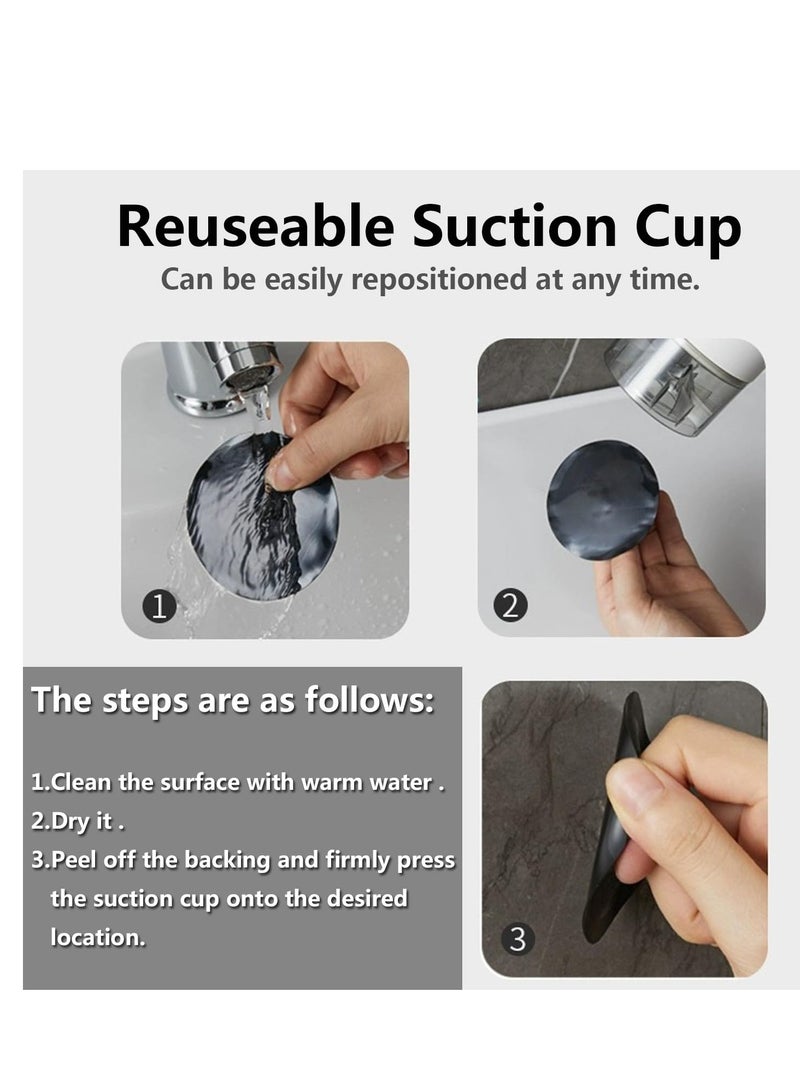 Reuseable Suction Cup
Can be easily repositioned at any time.

1

2

The steps are as follows:

1.Clean the surface with warm water .
2.Dry it .
3.Peel off the backing and firmly press the suction cup onto the desired location.

3