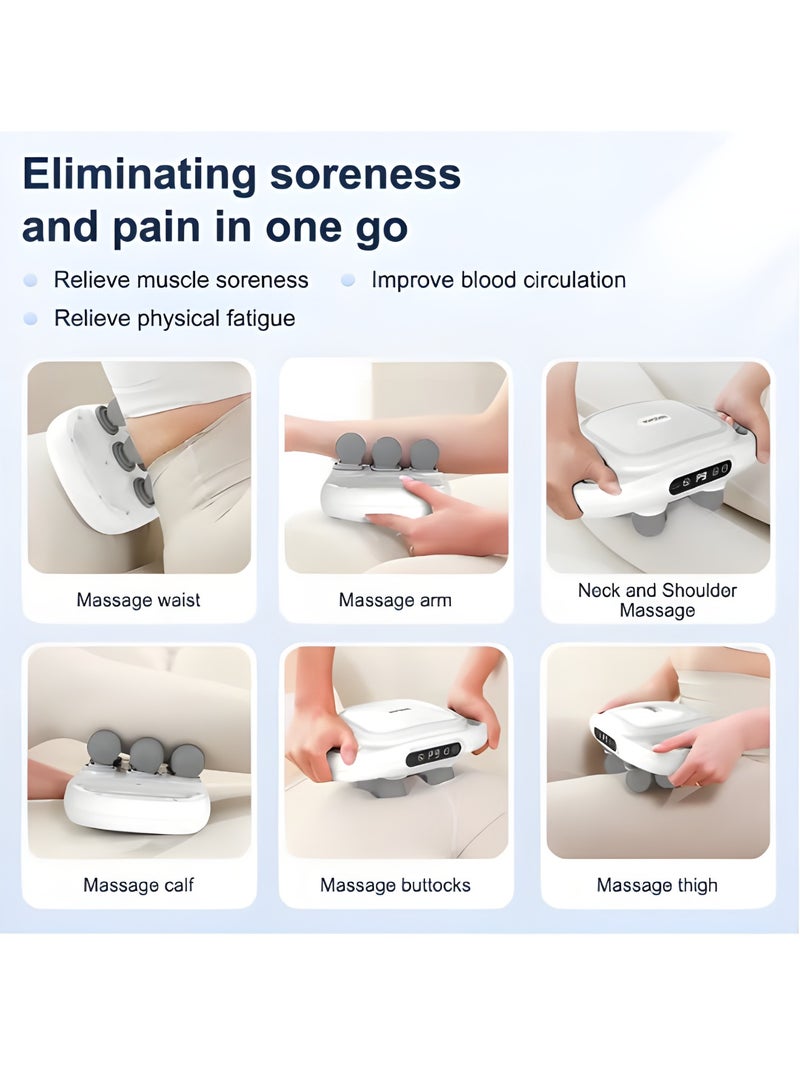 Eliminating soreness and pain in one go

Relieve muscle soreness
Improve blood circulation
Relieve physical fatigue

Massage waist

Massage arm

Neck and Shoulder Massage

Massage calf

Massage buttocks

Massage thigh