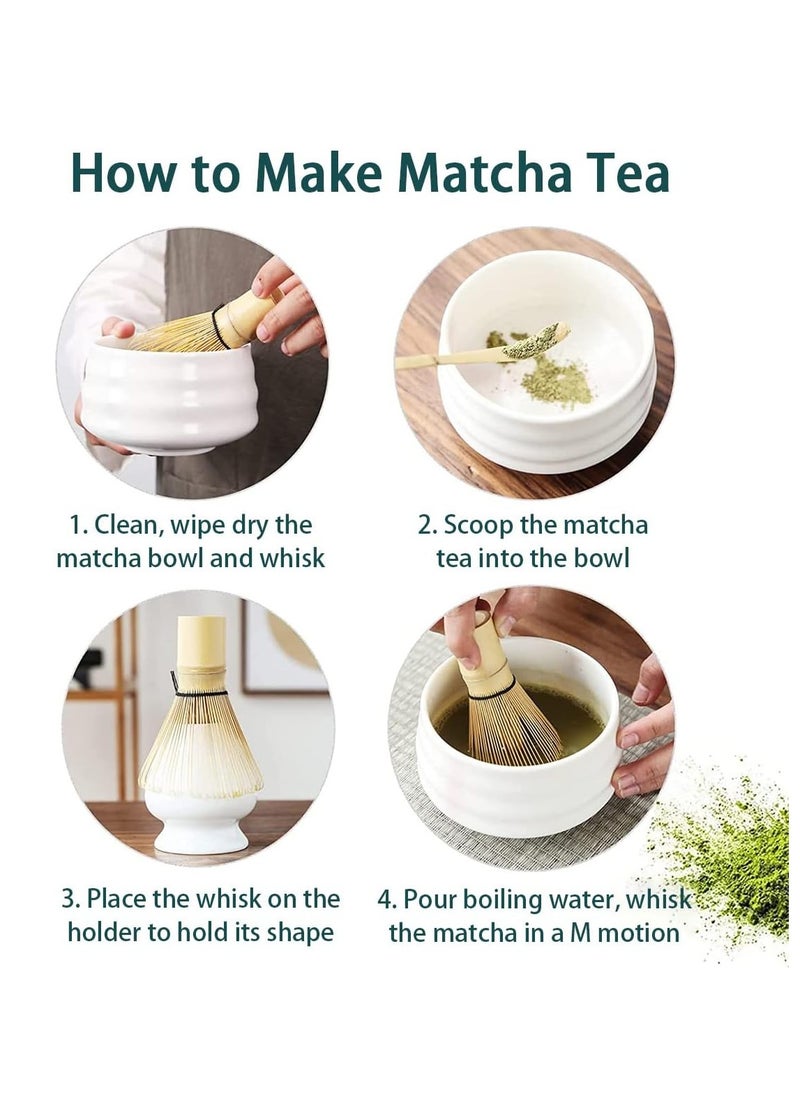 How to Make Matcha Tea

1. Clean, wipe dry the matcha bowl and whisk

2. Scoop the matcha tea into the bowl

3. Place the whisk on the holder to hold its shape

4. Pour boiling water, whisk the matcha in a M motion