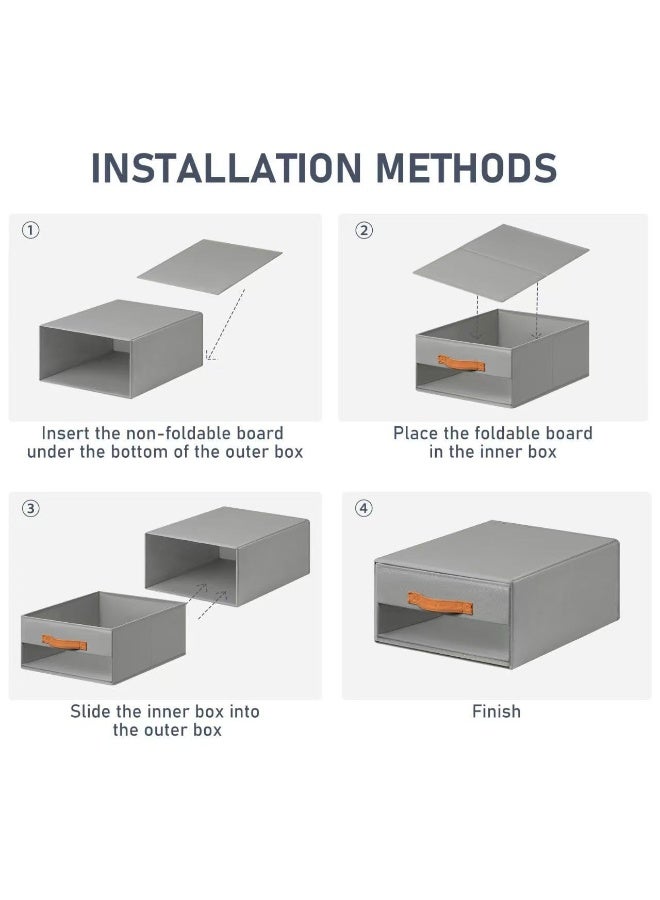 INSTALLATION METHODS

①

Insert the non-foldable board under the bottom of the outer box

②

Place the foldable board in the inner box

③

Slide the inner box into the outer box

④

Finish