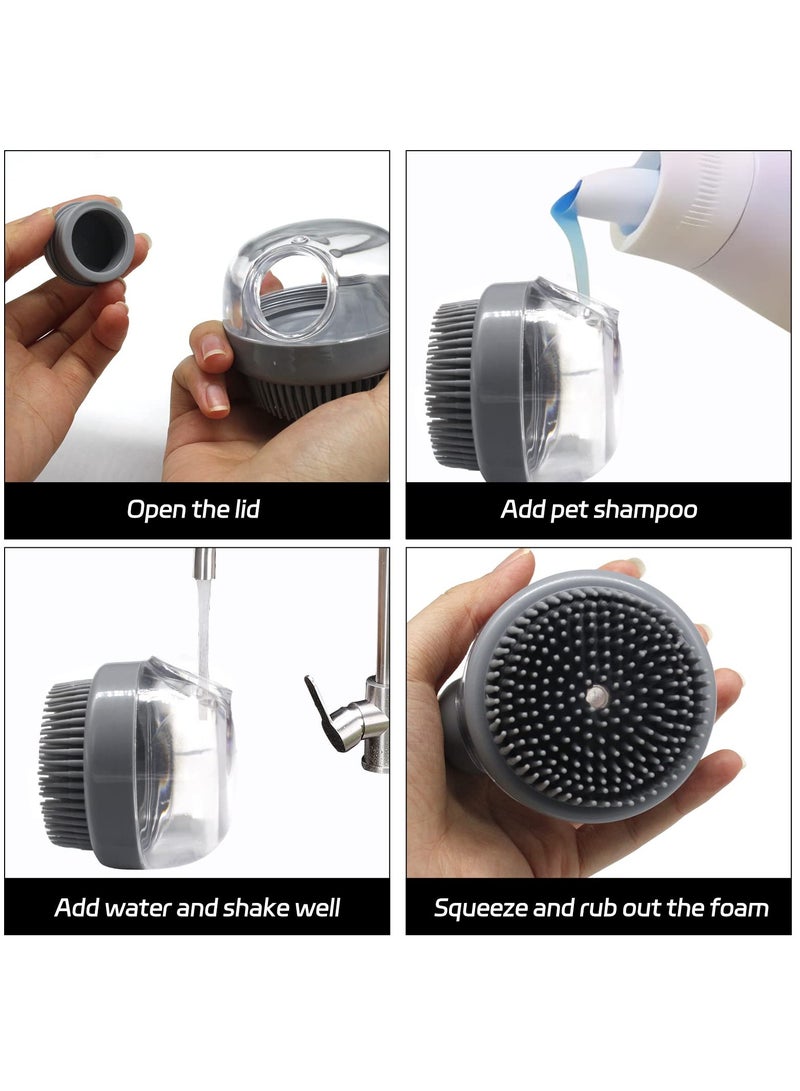 Open the lid

Add pet shampoo

Add water and shake well

Squeeze and rub out the foam