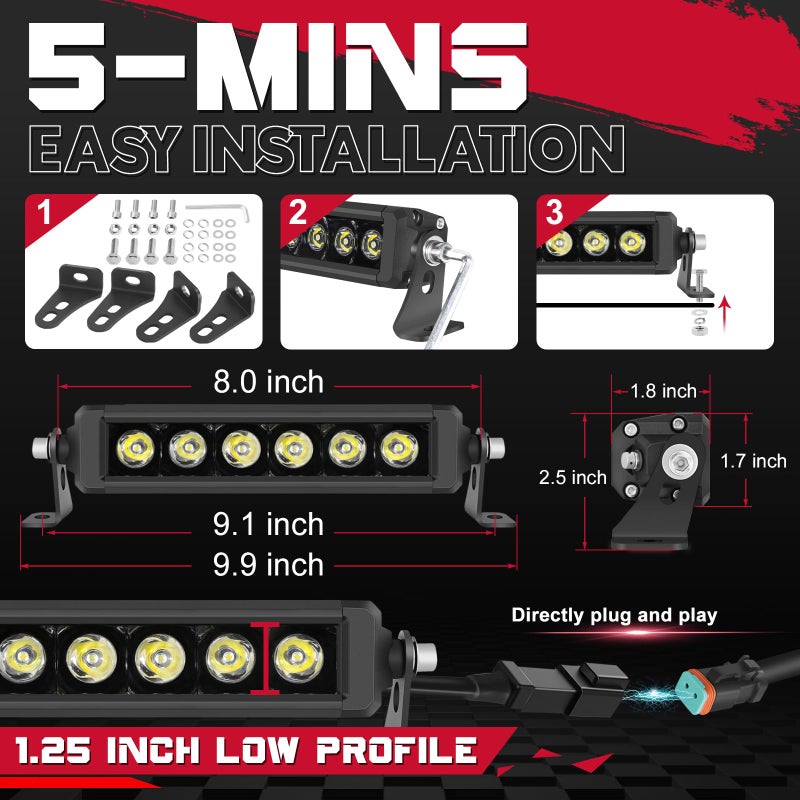 5-MINS
EASY INSTALLATION

1

2

3

8.0 inch

9.1 inch

9.9 inch

1.8 inch

2.5 inch

1.7 inch

Directly plug and play

1.25 INCH LOW PROFILE