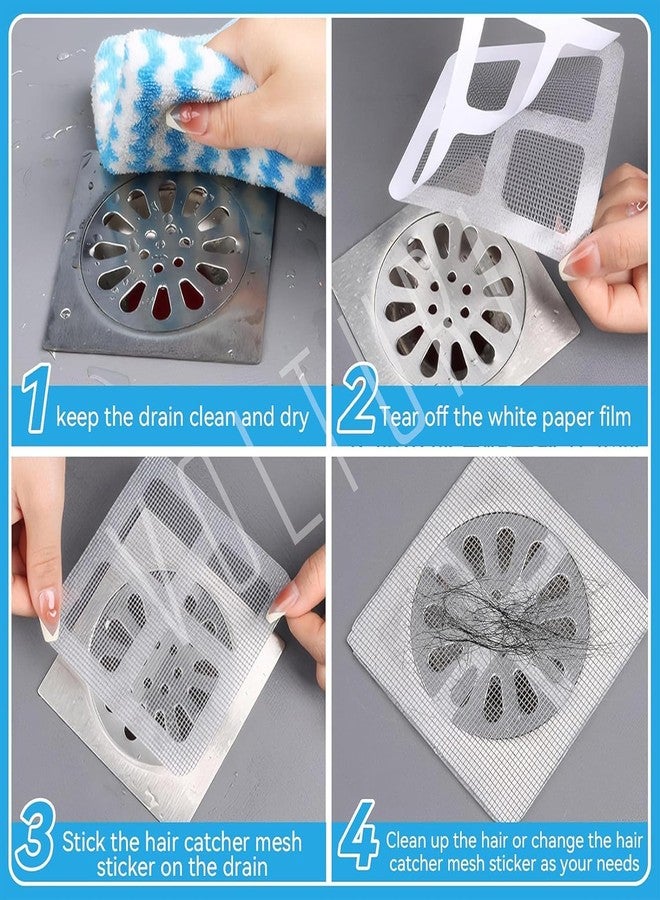 1 keep the drain clean and dry

2 Tear off the white paper film

3 Stick the hair catcher mesh sticker on the drain

4 Clean up the hair or change the hair catcher mesh sticker as your needs