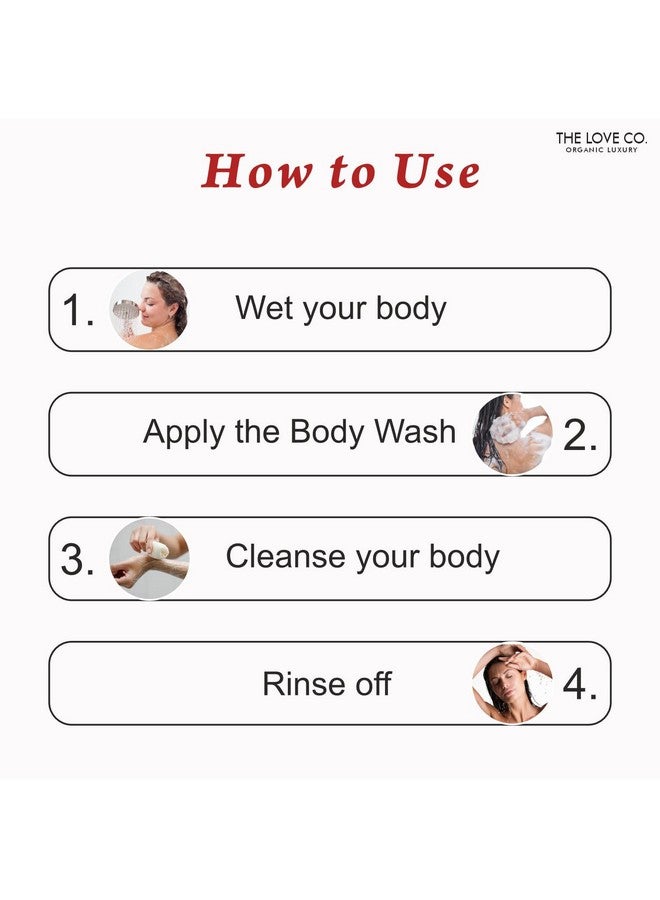 THE LOVE CO.
ORGANIC LUXURY

How to Use

1. Wet your body

Apply the Body Wash 2.

3. Cleanse your body

Rinse off 4.