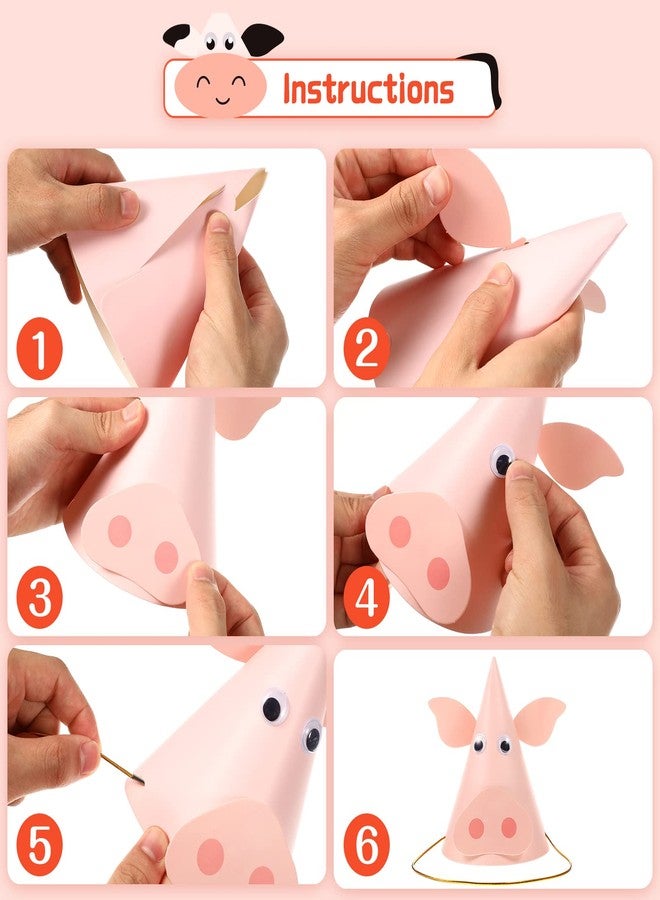 Instructions

1

2

3

4

5

6