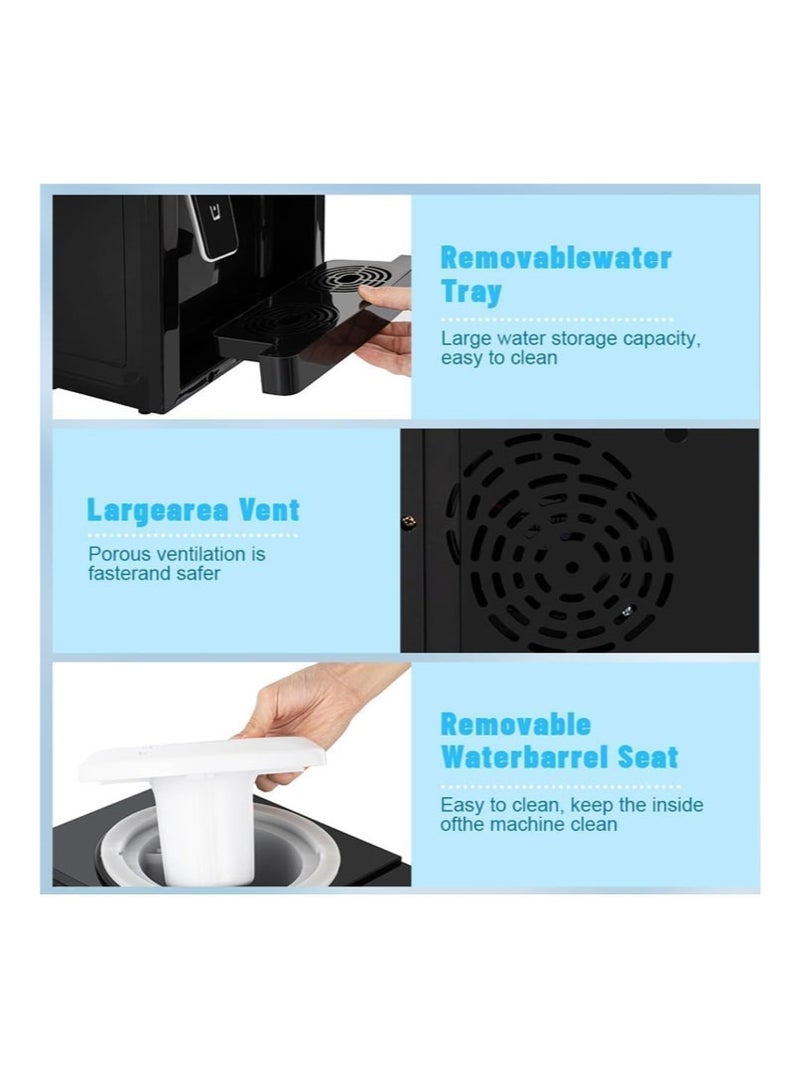 Removablewater Tray

Large water storage capacity, easy to clean

Largearea Vent

Porous ventilation is fasterand safer

Removable Waterbarrel Seat

Easy to clean, keep the inside ofthe machine clean