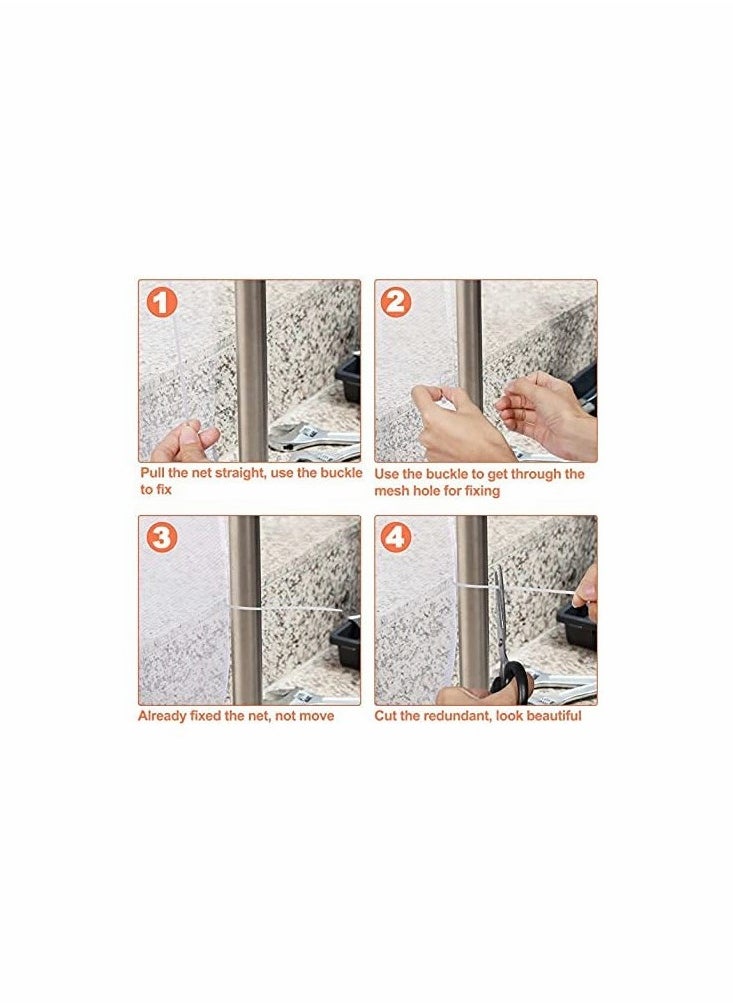 1

Pull the net straight, use the buckle to fix

2

Use the buckle to get through the mesh hole for fixing

3

Already fixed the net, not move

4

Cut the redundant, look beautiful