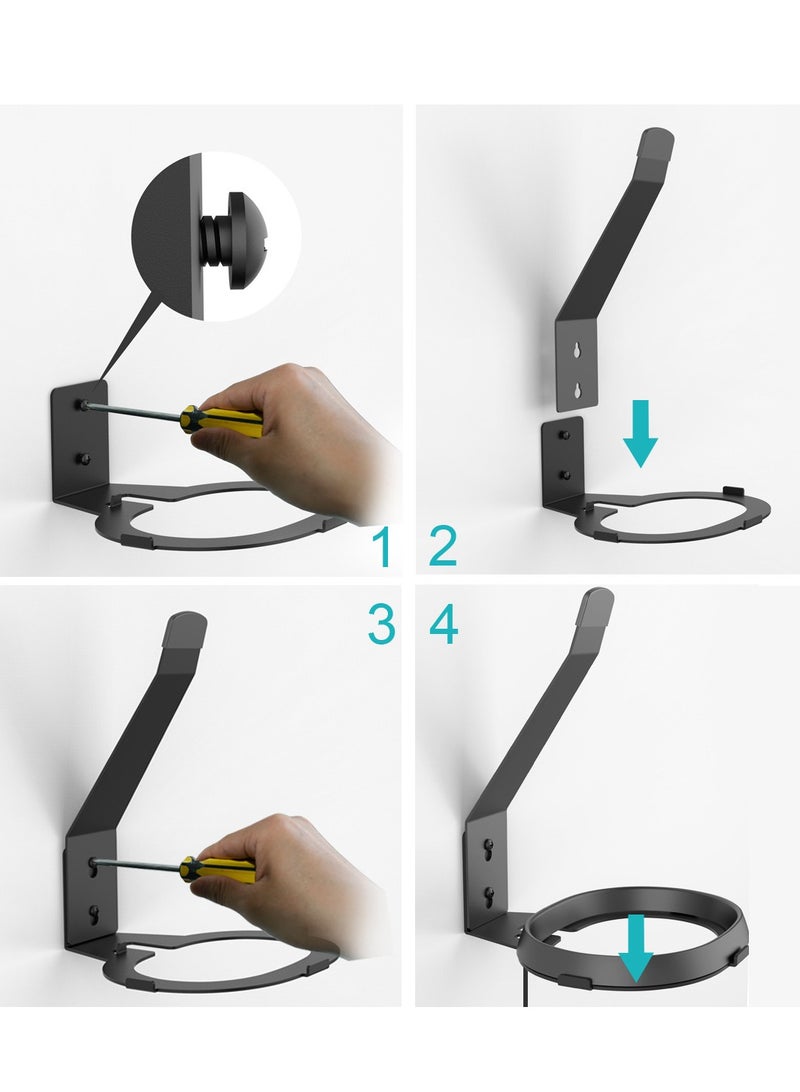 1 2

3 4