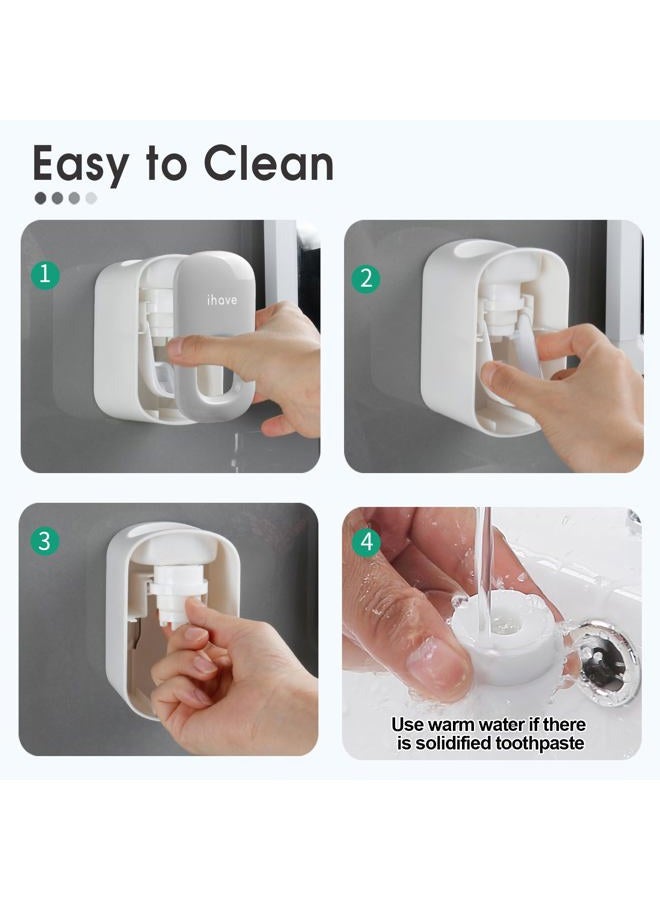 Easy to Clean

1

ihave

2

3

4

Use warm water if there is solidified toothpaste