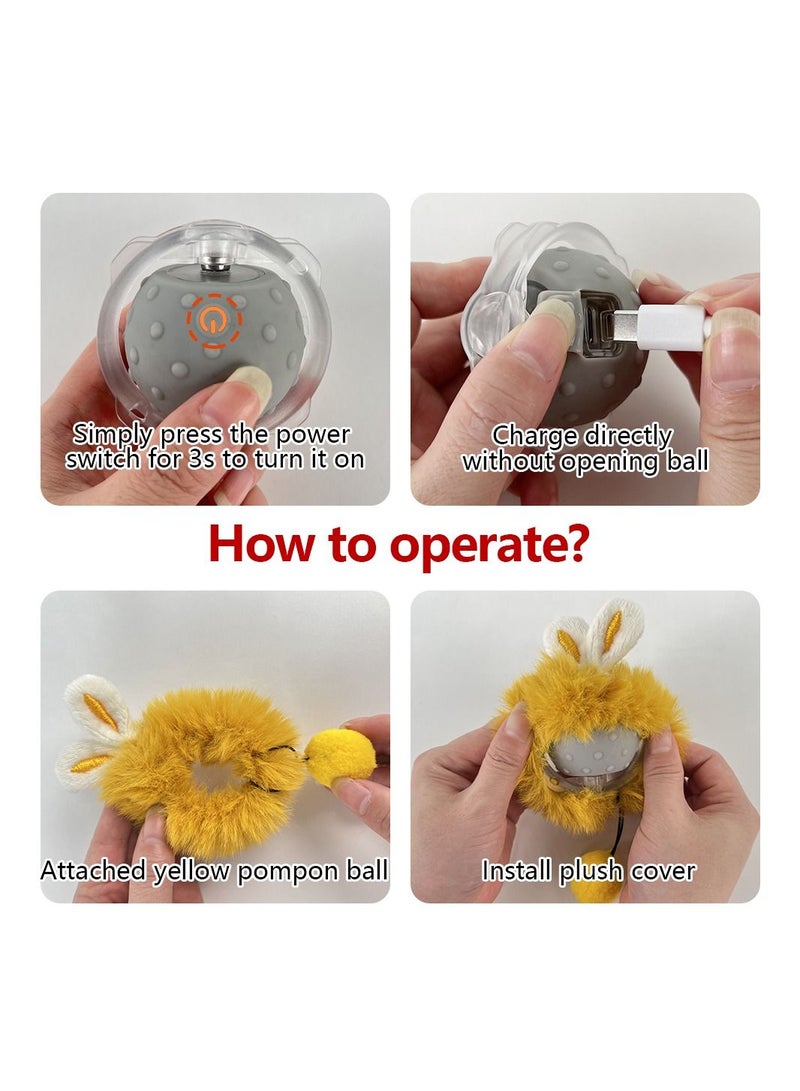 Simply press the power switch for 3s to turn it on

Charge directly without opening ball

How to operate?

Attached yellow pompon ball

Install plush cover