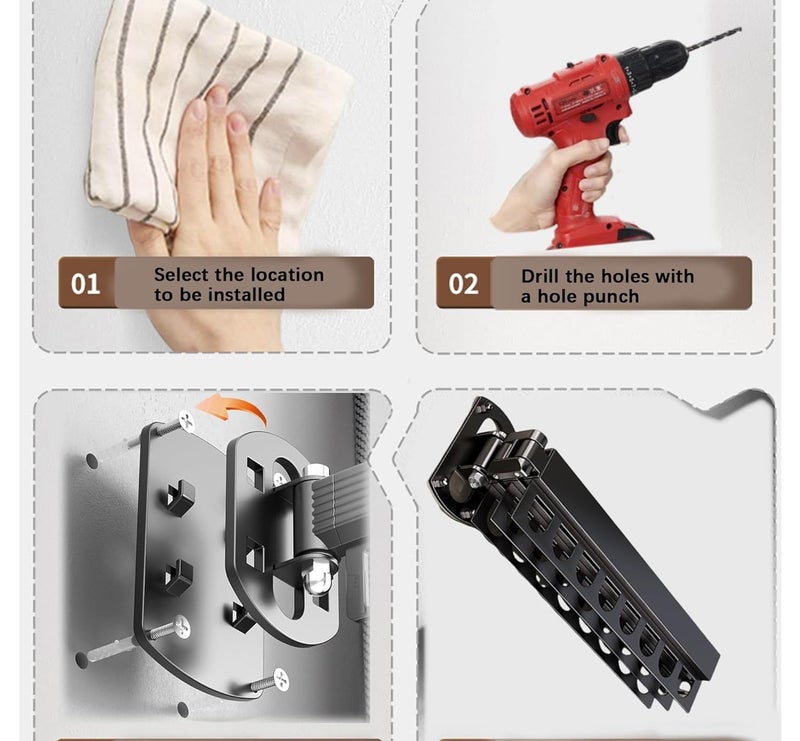 01 Select the location to be installed

02 Drill the holes with a hole punch