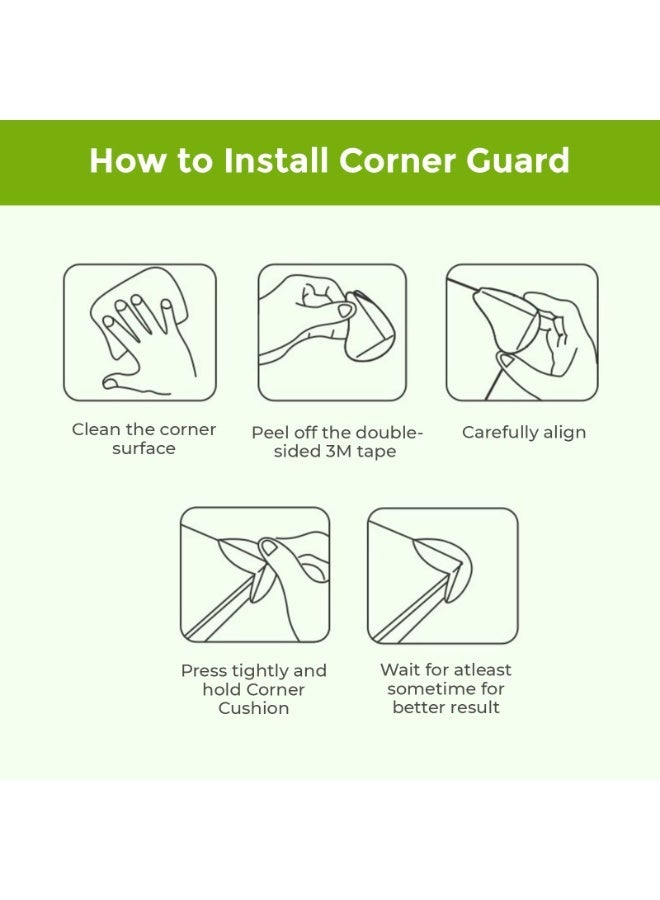 How to Install Corner Guard

Clean the corner surface

Peel off the double-sided 3M tape

Carefully align

Press tightly and hold Corner Cushion

Wait for atleast sometime for better result