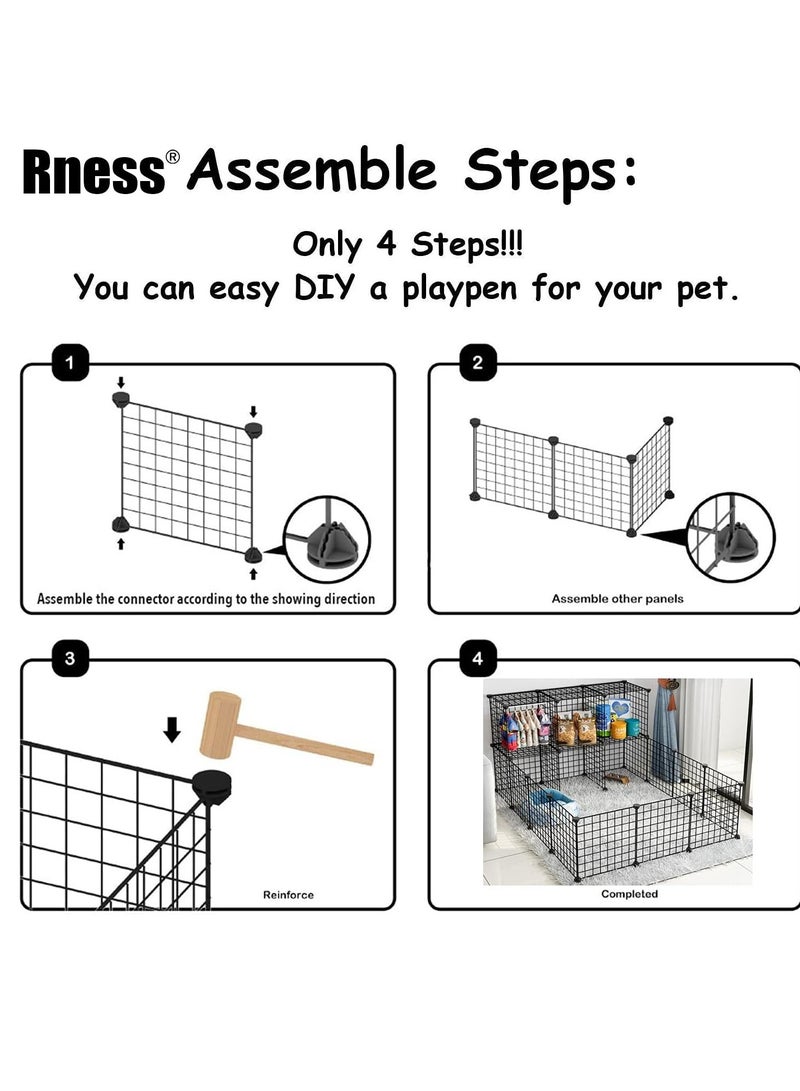 Rness® Assemble Steps:

Only 4 Steps!!!
You can easy DIY a playpen for your pet.

1
Assemble the connector according to the showing direction

2
Assemble other panels

3
Reinforce

4
Completed