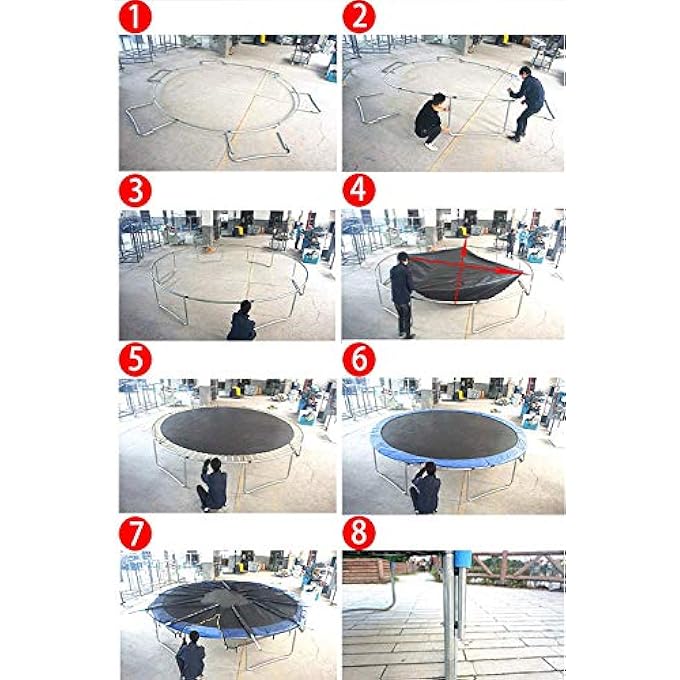 1
2
3
4
5
6
7
8