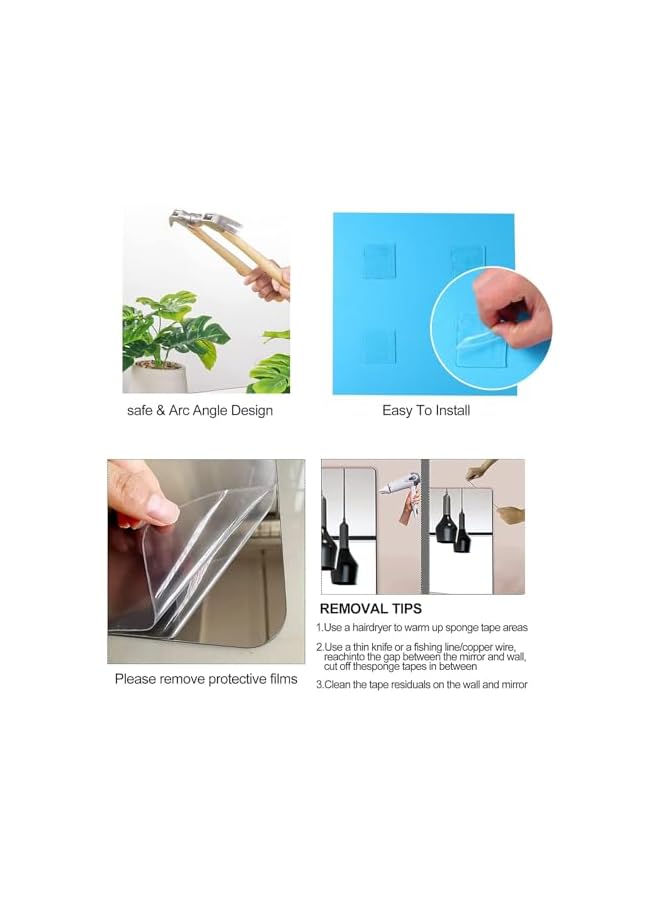 safe & Arc Angle Design

Easy To Install

Please remove protective films

REMOVAL TIPS

1.Use a hairdryer to warm up sponge tape areas

2.Use a thin knife or a fishing line/copper wire, reachinto the gap between the mirror and wall, cut off thesponge tapes in between

3.Clean the tape residuals on the wall and mirror