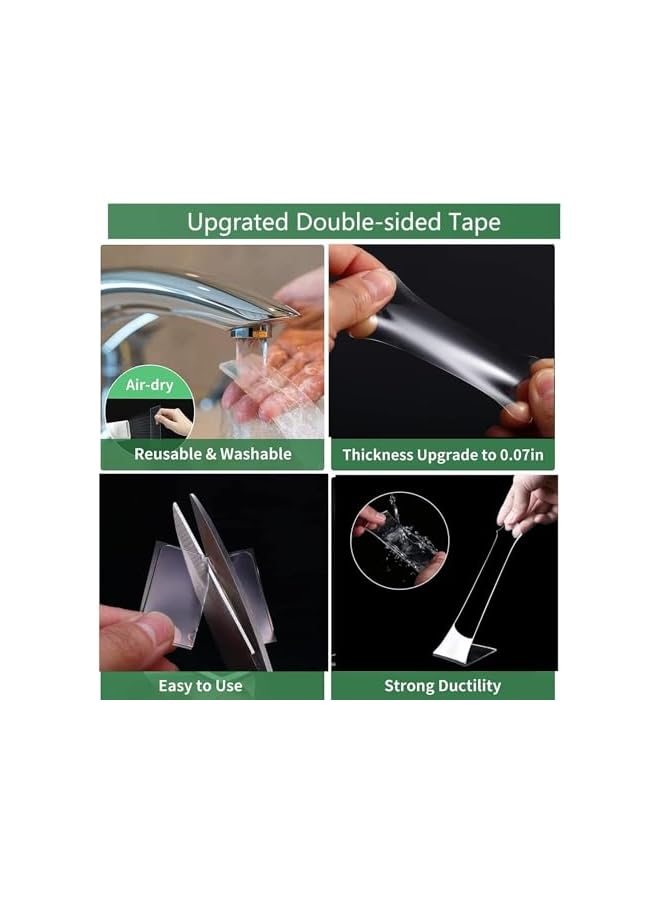 Upgrated Double-sided Tape

Air-dry

Reusable & Washable

Thickness Upgrade to 0.07in

Easy to Use

Strong Ductility