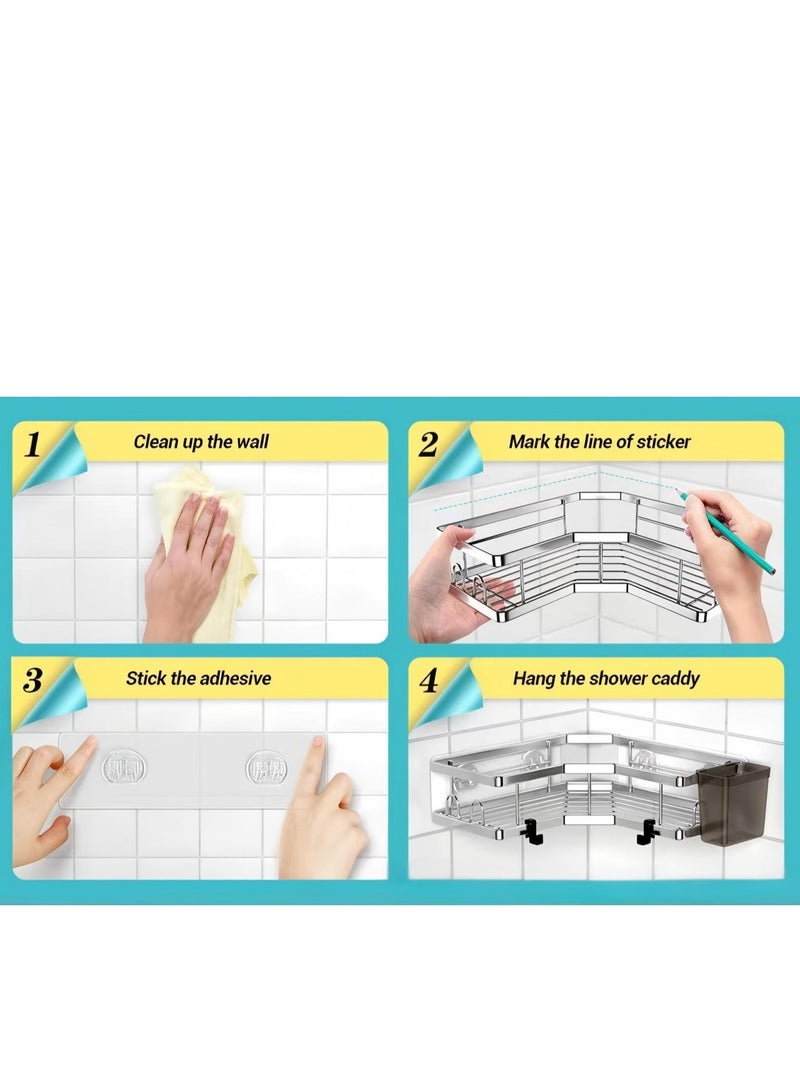 1 Clean up the wall

2 Mark the line of sticker

3 Stick the adhesive

4 Hang the shower caddy